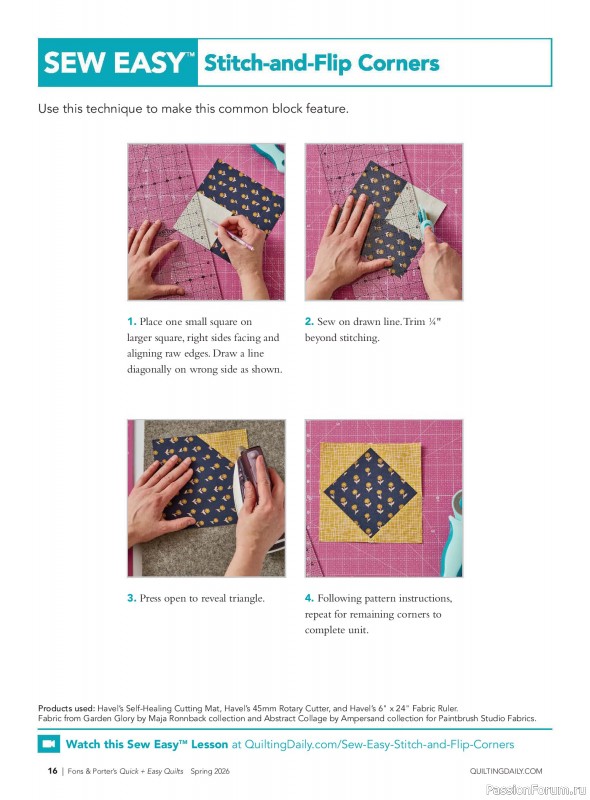 SEW EASY™ Stitch-and-Flip Corners

Use this technique to make this common block feature.

1. Place one small square on larger square, right sides facing and aligning raw edges. Draw a line diagonally on wrong side as shown.

2. Sew on drawn line. Trim ¼" beyond stitching.

3. Press open to reveal triangle.

4. Following pattern instructions, repeat for remaining corners to complete unit.

Products used: Havel's Self-Healing Cutting Mat, Havel's 45mm Rotary Cutter, and Havel's 6" x 24" Fabric Ruler. Fabric from Garden Glory by Maja Ronnback collection and Abstract Collage by Ampersand collection for Paintbrush Studio Fabrics.

Watch this Sew Easy™ Lesson at QuiltingDaily.com/Sew-Easy-Stitch-and-Flip-Corners

16 | Fons & Porter's Quick + Easy Quilts Spring 2026

QUILTINGDAILY.COM

PassionForum.ru