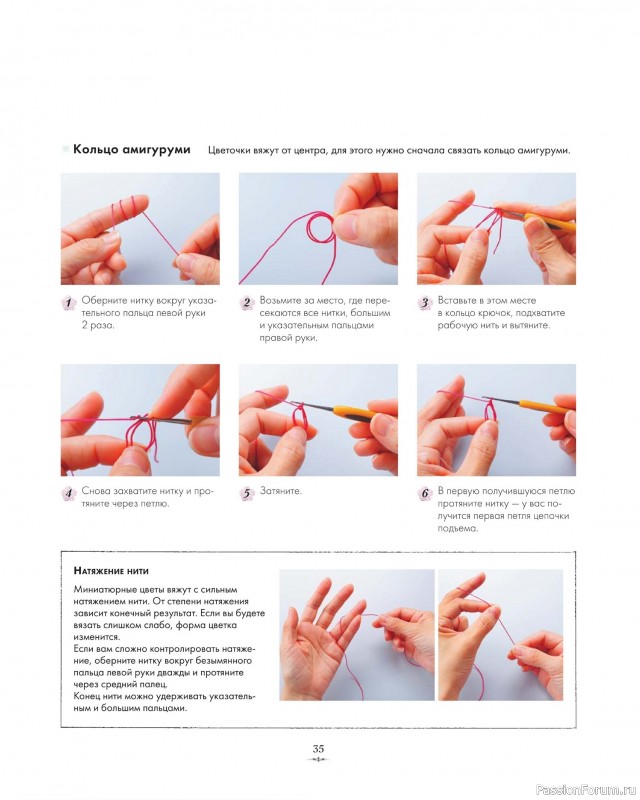 Кольцо амигуруми Цветочки вяжут от центра, для этого нужно сначала связать кольцо амигуруми.

1 Оберните нитку вокруг указательного пальца левой руки 2 раза.

2 Возьмите за место, где пересекаются все нитки, большим и указательным пальцами правой руки.

3 Вставьте в этом месте в кольцо крючок, подхватите рабочую нить и вытяните.

4 Снова захватите нитку и протяните через петлю.

5 Затяните.

6 В первую получившуюся петлю протяните нитку — у вас получится первая петля цепочки подъема.

Натяжение нити

Миниатюрные цветы вяжут с сильным натяжением нити. От степени натяжения зависит конечный результат. Если вы будете вязать слишком слабо, форма цветка изменится.
Если вам сложно контролировать натяжение, оберните нитку вокруг безымянного пальца левой руки дважды и протяните через средний палец.
Конец нити можно удерживать указательным и большим пальцами.

35

PassionForum.ru