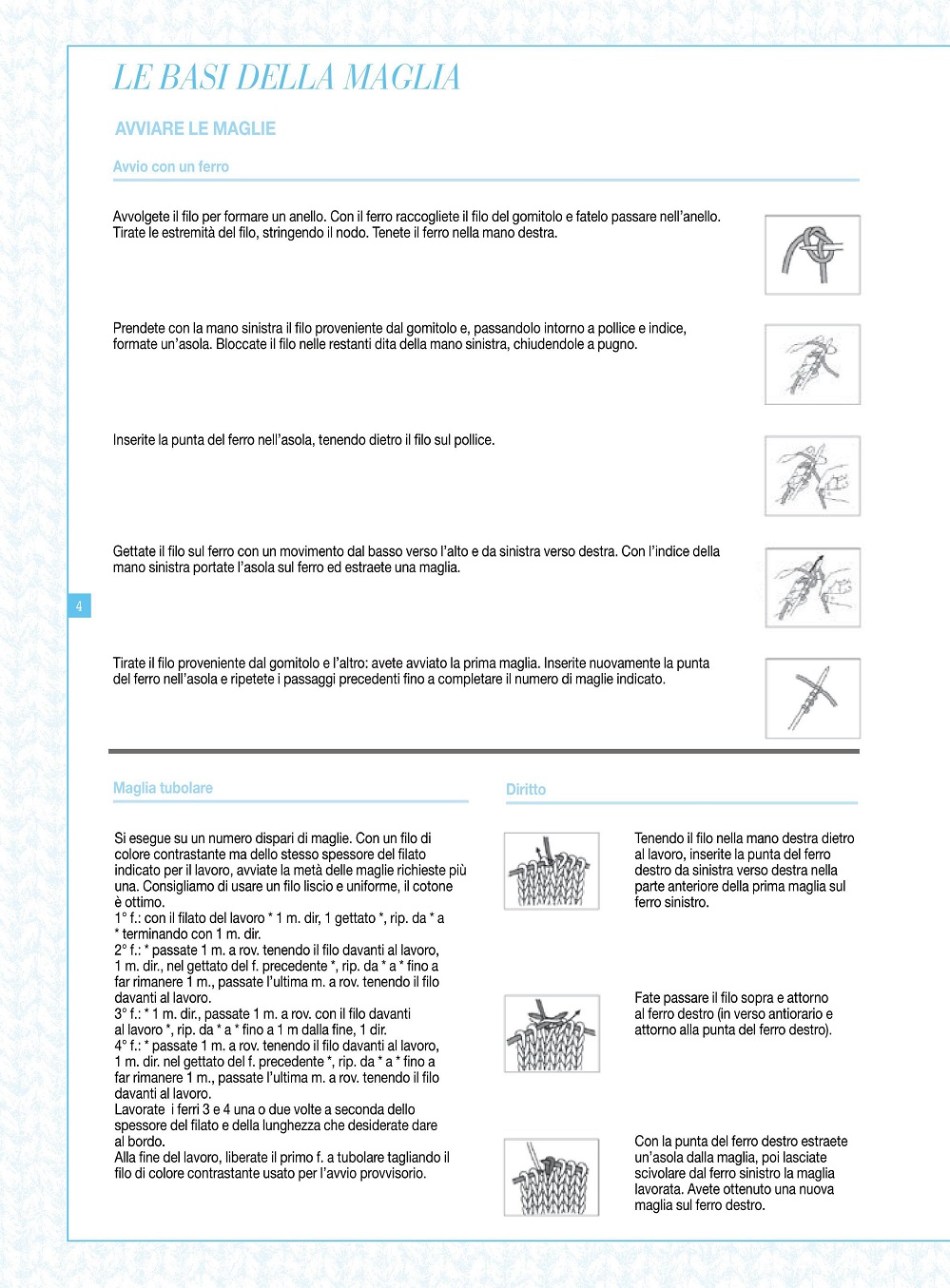 LE BASI DELLA MAGLIA

AVVIARE LE MAGLIE

Avvio con un ferro

Avvolgete il filo per formare un anello. Con il ferro raccogliete il filo del gomitolo e fatelo passare nell'anello. Tirate le estremità del filo, stringendo il nodo. Tenete il ferro nella mano destra.

Prendete con la mano sinistra il filo proveniente dal gomitolo e, passandolo intorno a pollice e indice, formate un'asola. Bloccate il filo nelle restanti dita della mano sinistra, chiudendole a pugno.

Inserite la punta del ferro nell'asola, tenendo dietro il filo sul pollice.

Gettate il filo sul ferro con un movimento dal basso verso l'alto e da sinistra verso destra. Con l'indice della mano sinistra portate l'asola sul ferro ed estraete una maglia.

4

Tirate il filo proveniente dal gomitolo e l'altro: avete avviato la prima maglia. Inserite nuovamente la punta del ferro nell'asola e ripetete i passaggi precedenti fino a completare il numero di maglie indicato.

Maglia tubolare

Si esegue su un numero dispari di maglie. Con un filo di colore contrastante ma dello stesso spessore del filato indicato per il lavoro, avviate la metà delle maglie richieste più una. Consigliamo di usare un filo liscio e uniforme, il cotone è ottimo.
1° f.: con il filato del lavoro * 1 m. dir, 1 gettato *, rip. da * a * terminando con 1 m. dir.
2° f.: * passate 1 m. a rov. tenendo il filo davanti al lavoro, 1 m. dir., nel gettato del f. precedente *, rip. da * a * fino a far rimanere 1 m., passate l'ultima m. a rov. tenendo il filo davanti al lavoro.
3° f.: * 1 m. dir., passate 1 m. a rov. con il filo davanti al lavoro *, rip. da * a * fino a 1 m dalla fine, 1 dir.
4° f.: * passate 1 m. a rov. tenendo il filo davanti al lavoro, 1 m. dir. nel gettato del f. precedente *, rip. da * a * fino a far rimanere 1 m., passate l'ultima m. a rov. tenendo il filo davanti al lavoro.
Lavorate i ferri 3 e 4 una o due volte a seconda dello spessore del filato e della lunghezza che desiderate dare al bordo.
Alla fine del lavoro, liberate il primo f. a tubolare tagliando il filo di colore contrastante usato per l'avvio provvisorio.

Diritto

Tenendo il filo nella mano destra dietro al lavoro, inserite la punta del ferro destro da sinistra verso destra nella parte anteriore della prima maglia sul ferro sinistro.

Fate passare il filo sopra e attorno al ferro destro (in verso antiorario e attorno alla punta del ferro destro).

Con la punta del ferro destro estraete un'asola dalla maglia, poi lasciate scivolare dal ferro sinistro la maglia lavorata. Avete ottenuto una nuova maglia sul ferro destro.