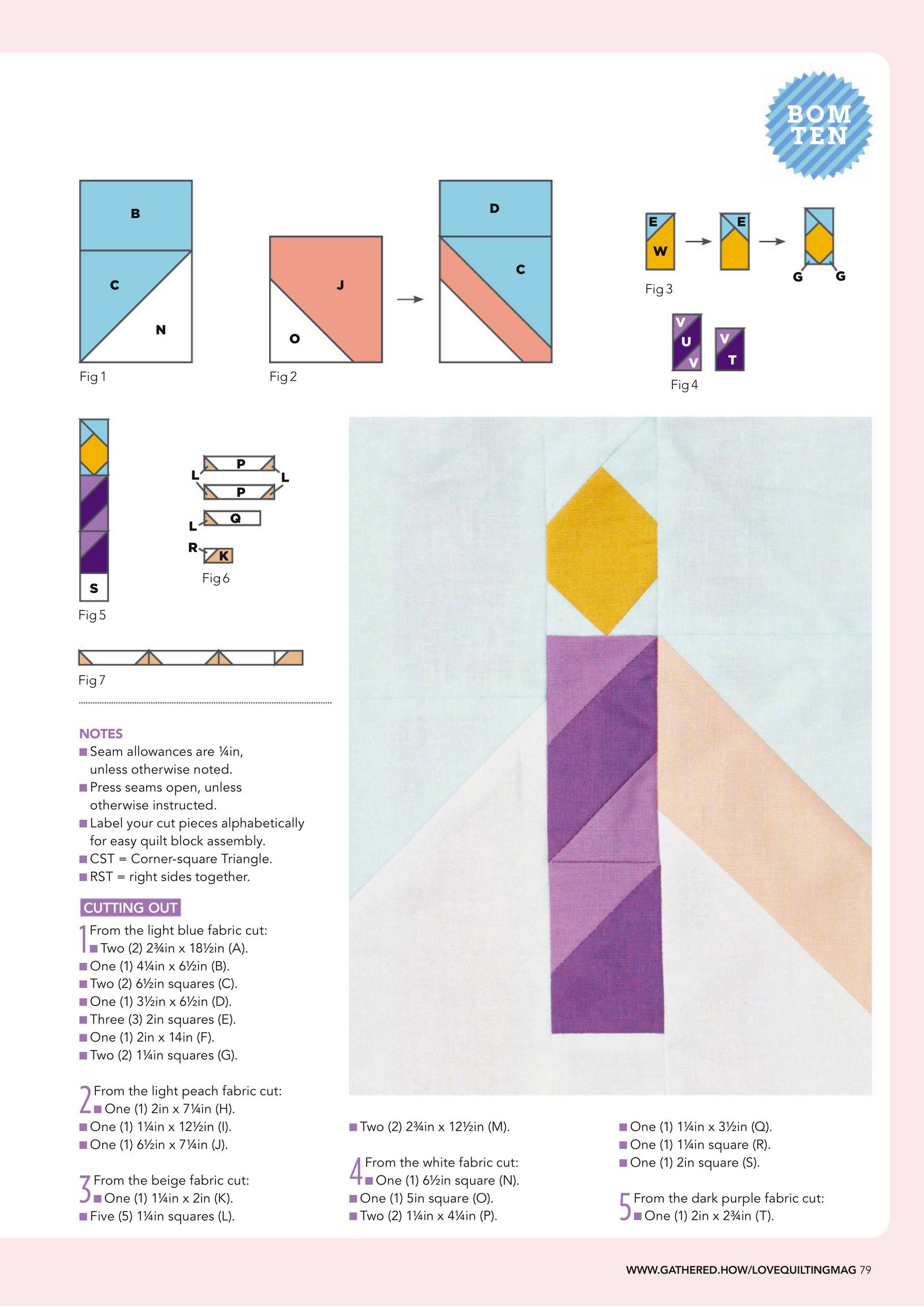 BOM TEN

B
C
N
Fig 1

J
O
Fig 2

D
C

E
W
E
G G
Fig 3

V
U
V
V
T
Fig 4

S
Fig 5

P
L L
P
L Q
R K
Fig 6

Fig 7

NOTES
■ Seam allowances are ¼in, unless otherwise noted.
■ Press seams open, unless otherwise instructed.
■ Label your cut pieces alphabetically for easy quilt block assembly.
■ CST = Corner-square Triangle.
■ RST = right sides together.

CUTTING OUT
1 From the light blue fabric cut:
■ Two (2) 2¾in x 18½in (A).
■ One (1) 4¼in x 6½in (B).
■ Two (2) 6½in squares (C).
■ One (1) 3½in x 6½in (D).
■ Three (3) 2in squares (E).
■ One (1) 2in x 14in (F).
■ Two (2) 1¼in squares (G).

2 From the light peach fabric cut:
■ One (1) 2in x 7¼in (H).
■ One (1) 1¼in x 12½in (I).
■ One (1) 6½in x 7¼in (J).

3 From the beige fabric cut:
■ One (1) 1¼in x 2in (K).
■ Five (5) 1¼in squares (L).

■ Two (2) 2¾in x 12½in (M).

4 From the white fabric cut:
■ One (1) 6½in square (N).
■ One (1) 5in square (O).
■ Two (2) 1¼in x 4¼in (P).

■ One (1) 1¼in x 3½in (Q).
■ One (1) 1¼in square (R).
■ One (1) 2in square (S).

5 From the dark purple fabric cut:
■ One (1) 2in x 2¾in (T).

WWW.GATHERED.HOW/LOVEQUILTINGMAG 79