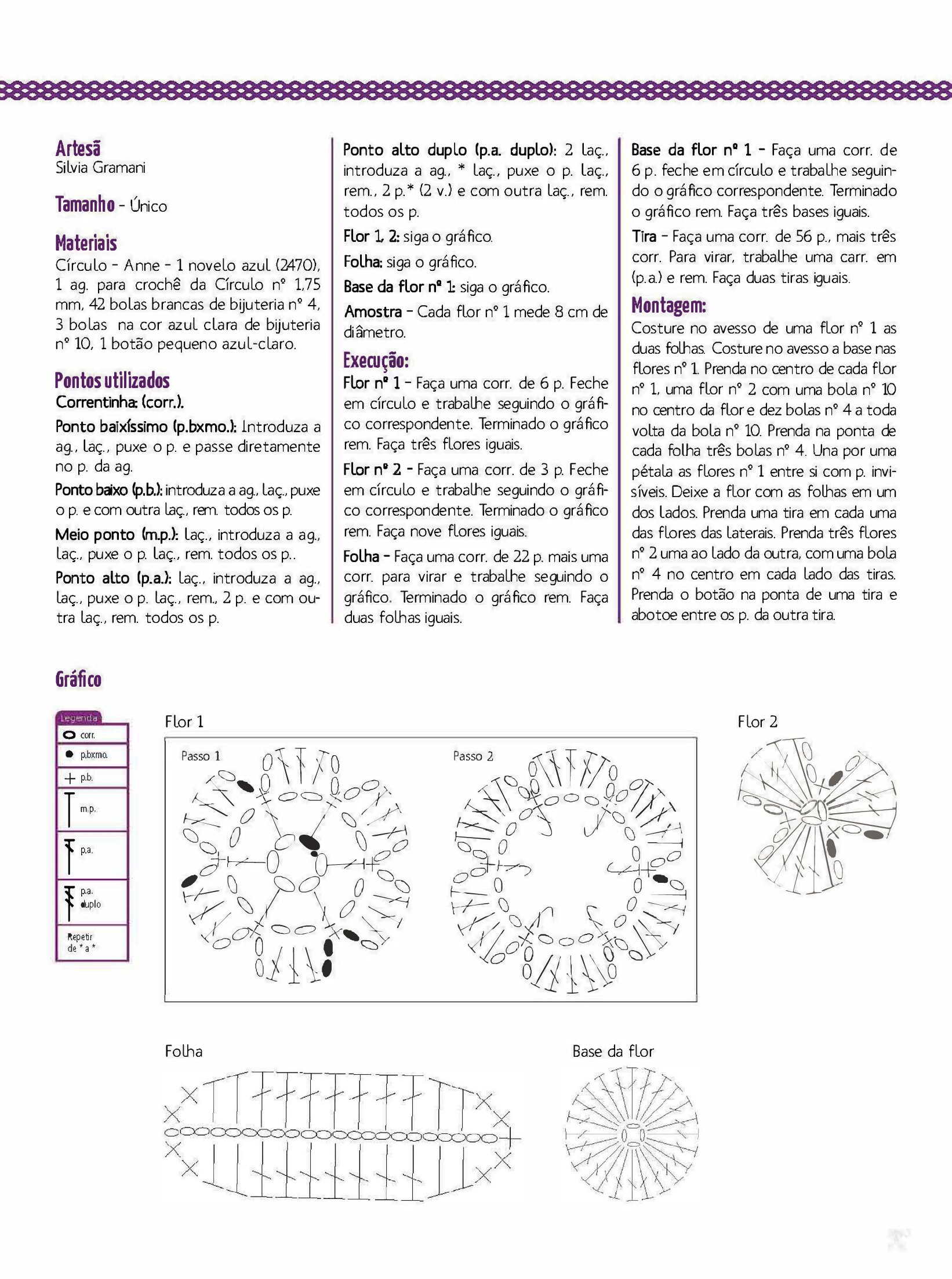 Artesã
Silvia Gramani

Tamanho - Único

Materiais
Círculo - Anne - 1 novelo azul (2470), 1 ag. para crochê da Círculo nº 1,75 mm, 42 bolas brancas de bijuteria nº 4, 3 bolas na cor azul clara de bijuteria nº 10, 1 botão pequeno azul-claro.

Pontos utilizados
Correntinha: (corr.).

Ponto baixíssimo (p.bxmo.): Introduza a ag., laç., puxe o p. e passe diretamente no p. da ag.

Ponto baixo (p.b.): introduza a ag., laç., puxe o p. e com outra laç., rem. todos os p.

Meio ponto (m.p.): laç., introduza a ag., laç., puxe o p. laç., rem. todos os p..

Ponto alto (p.a.): laç., introduza a ag., laç., puxe o p. laç., rem., 2 p. e com outra laç., rem. todos os p.

Ponto alto duplo (p.a. duplo): 2 laç., introduza a ag., * laç., puxe o p. laç., rem., 2 p.* (2 v.) e com outra laç., rem. todos os p.

Flor 1, 2: siga o gráfico.

Folha: siga o gráfico.

Base da flor nº 1: siga o gráfico.

Amostra - Cada flor nº 1 mede 8 cm de diâmetro.

Execução:
Flor nº 1 - Faça uma corr. de 6 p. Feche em círculo e trabalhe seguindo o gráfico correspondente. Terminado o gráfico rem. Faça três flores iguais.

Flor nº 2 - Faça uma corr. de 3 p. Feche em círculo e trabalhe seguindo o gráfico correspondente. Terminado o gráfico rem. Faça nove flores iguais.

Folha - Faça uma corr. de 22 p. mais uma corr. para virar e trabalhe seguindo o gráfico. Terminado o gráfico rem. Faça duas folhas iguais.

Base da flor nº 1 - Faça uma corr. de 6 p. feche em círculo e trabalhe seguindo o gráfico correspondente. Terminado o gráfico rem. Faça três bases iguais.

Tira - Faça uma corr. de 56 p., mais três corr. Para virar, trabalhe uma carr. em (p.a.) e rem. Faça duas tiras iguais.

Montagem:
Costure no avesso de uma flor nº 1 as duas folhas. Costure no avesso a base nas flores nº 1. Prenda no centro de cada flor nº 1, uma flor nº 2 com uma bola nº 10 no centro da flor e dez bolas nº 4 a toda volta da bola nº 10. Prenda na ponta de cada folha três bolas nº 4. Una por uma pétala as flores nº 1 entre si com p. invisíveis. Deixe a flor com as folhas em um dos lados. Prenda uma tira em cada uma das flores das laterais. Prenda três flores nº 2 uma ao lado da outra, com uma bola nº 4 no centro em cada lado das tiras. Prenda o botão na ponta de uma tira e abotoe entre os p. da outra tira.

Gráfico

Legenda
corr.
p.bxmo.
p.b.
m.p.
p.a.
p.a. duplo
Repetir de * a *

Flor 1
Passo 1
Passo 2

Flor 2

Folha

Base da flor