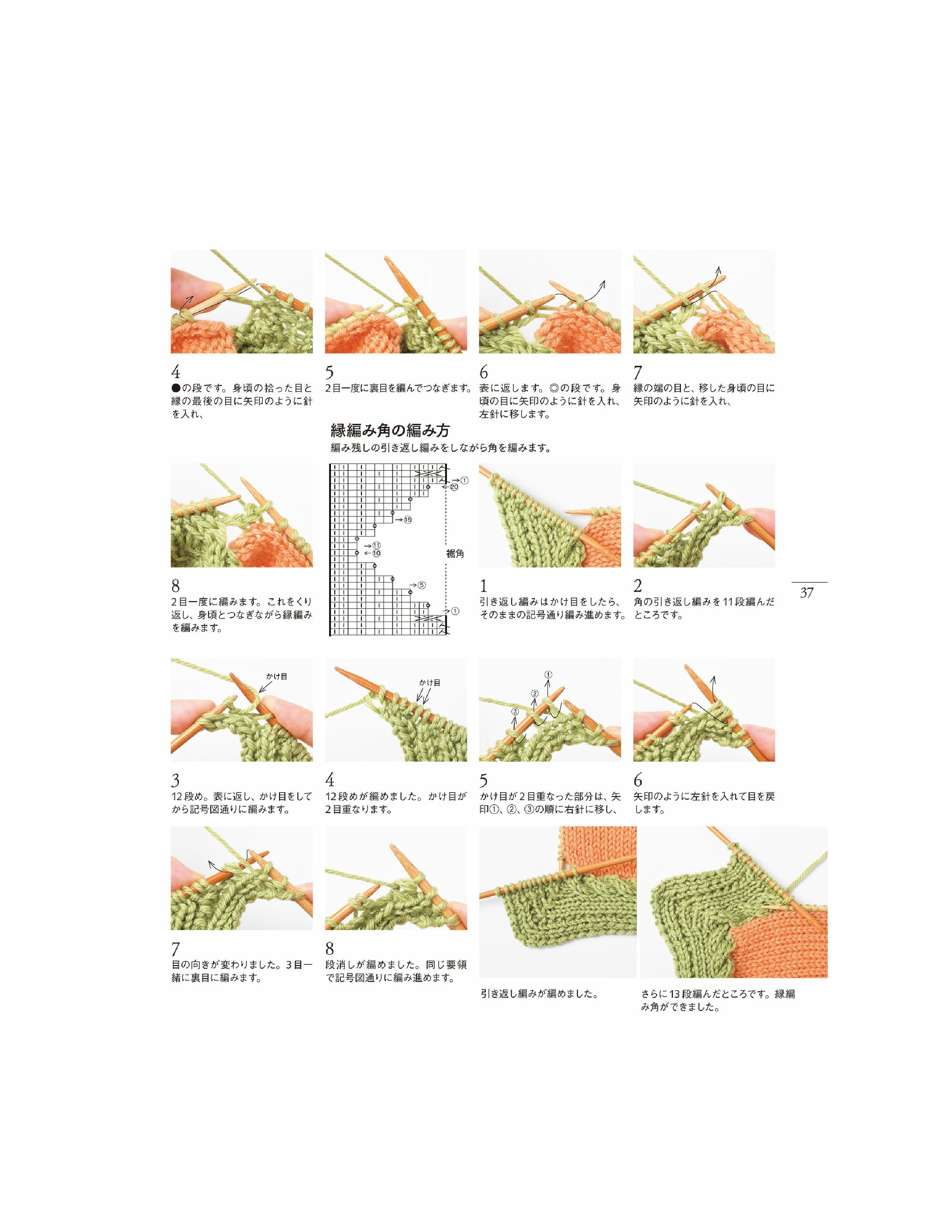 4
●の段です。身頃の拾った目と縁の最後の目に矢印のように針を入れ、

5
2目一度に裏目を編んでつなぎます。

6
表に返します。◎の段です。身頃の目に矢印のように針を入れ、左針に移します。

7
縁の端の目と、移した身頃の目に矢印のように針を入れ、

縁編み角の編み方
編み残しの引き返し編みをしながら角を編みます。

8
2目一度に編みます。これをくり返し、身頃とつなぎながら縁編みを編みます。

→①
←⑳
→⑮
→⑪
←⑩
裾角
→⑤
→①

1
引き返し編みはかけ目をしたら、そのままの記号通り編み進めます。

2
角の引き返し編みを11段編んだところです。

37

かけ目
3
12段め。表に返し、かけ目をしてから記号図通りに編みます。

かけ目
4
12段めが編めました。かけ目が2目重なります。

①
②
③
5
かけ目が2目重なった部分は、矢印①、②、③の順に右針に移し、

6
矢印のように左針を入れて目を戻します。

7
目の向きが変わりました。3目一緒に裏目に編みます。

8
段消しが編めました。同じ要領で記号図通りに編み進めます。

引き返し編みが編めました。

さらに13段編んだところです。縁編み角ができました。