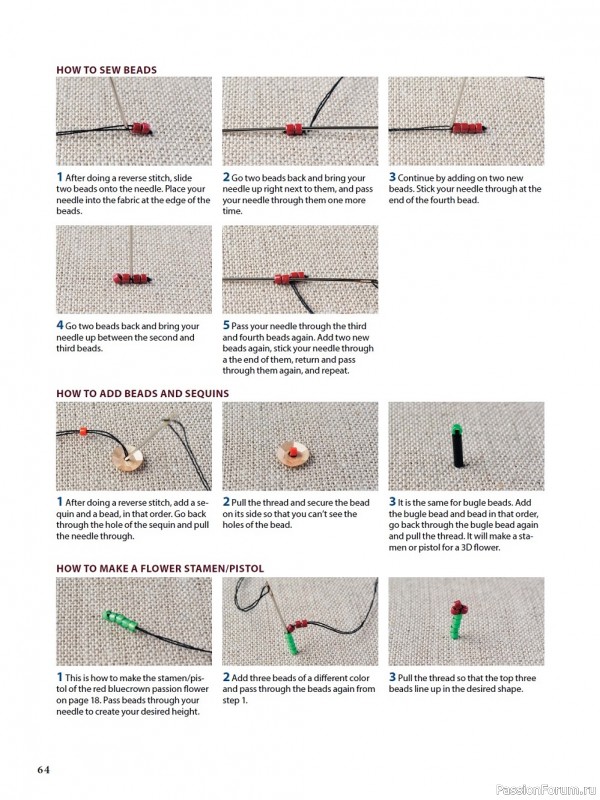 HOW TO SEW BEADS

1 After doing a reverse stitch, slide two beads onto the needle. Place your needle into the fabric at the edge of the beads.

2 Go two beads back and bring your needle up right next to them, and pass your needle through them one more time.

3 Continue by adding on two new beads. Stick your needle through at the end of the fourth bead.

4 Go two beads back and bring your needle up between the second and third beads.

5 Pass your needle through the third and fourth beads again. Add two new beads again, stick your needle through a the end of them, return and pass through them again, and repeat.

HOW TO ADD BEADS AND SEQUINS

1 After doing a reverse stitch, add a sequin and a bead, in that order. Go back through the hole of the sequin and pull the needle through.

2 Pull the thread and secure the bead on its side so that you can't see the holes of the bead.

3 It is the same for bugle beads. Add the bugle bead and bead in that order, go back through the bugle bead again and pull the thread. It will make a stamen or pistol for a 3D flower.

HOW TO MAKE A FLOWER STAMEN/PISTOL

1 This is how to make the stamen/pistol of the red bluecrown passion flower on page 18. Pass beads through your needle to create your desired height.

2 Add three beads of a different color and pass through the beads again from step 1.

3 Pull the thread so that the top three beads line up in the desired shape.

64

PassionForum.ru