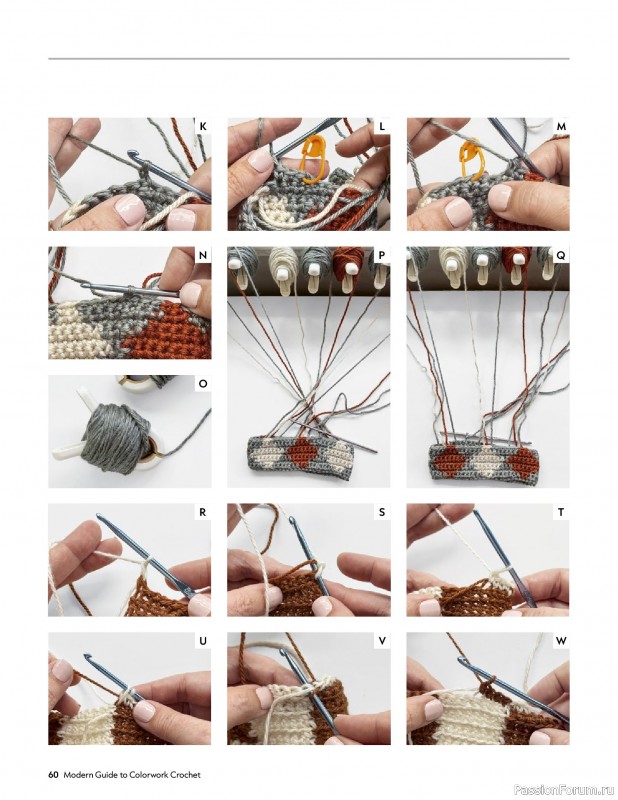 K

L

M

N

P

Q

O

R

S

T

U

V

W

60 Modern Guide to Colorwork Crochet

PassionForum.ru