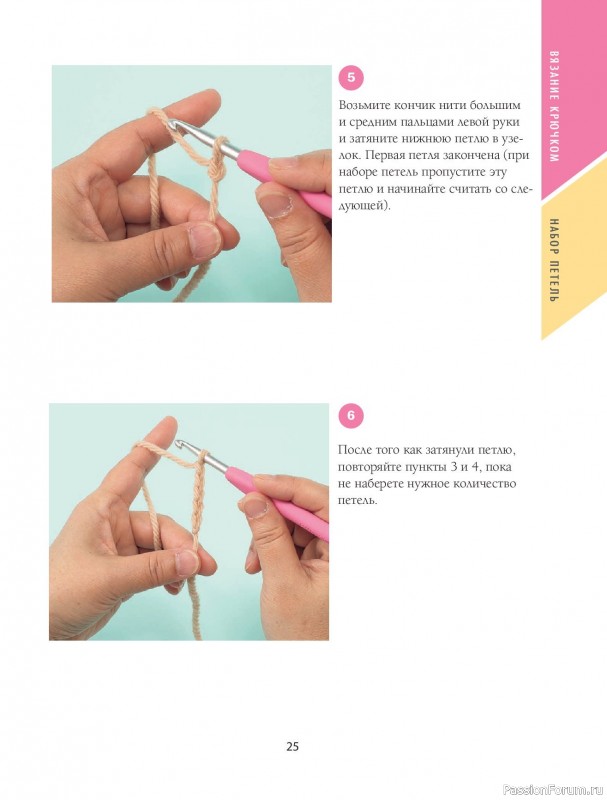 ВЯЗАНИЕ КРЮЧКОМ

НАБОР ПЕТЕЛЬ

5

Возьмите кончик нити большим и средним пальцами левой руки и затяните нижнюю петлю в узелок. Первая петля закончена (при наборе петель пропустите эту петлю и начинайте считать со следующей).

6

После того как затянули петлю, повторяйте пункты 3 и 4, пока не наберете нужное количество петель.

25

PassionForum.ru