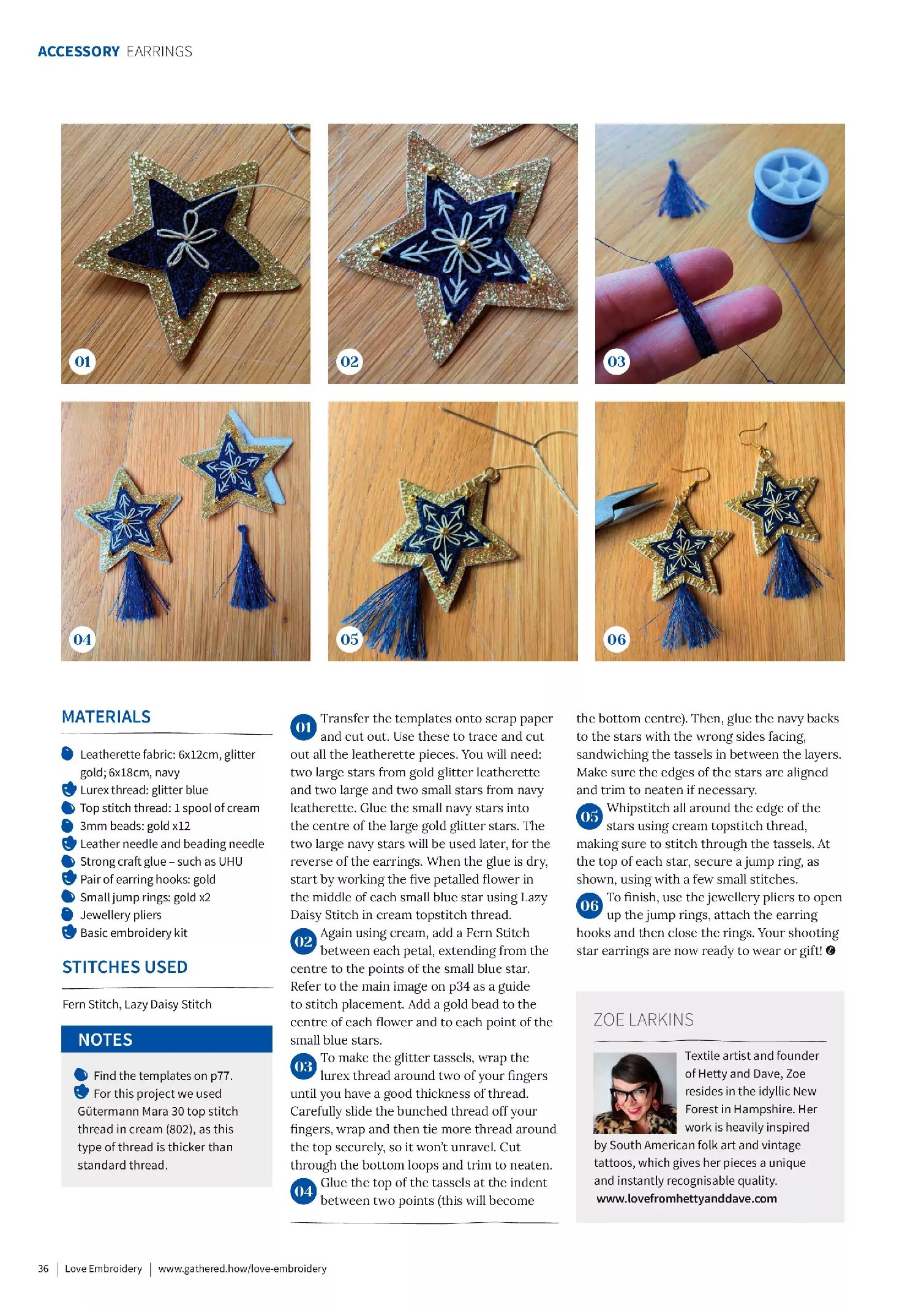 ACCESSORY EARRINGS

01

02

03

04

05

06

MATERIALS

Leatherette fabric: 6x12cm, glitter gold; 6x18cm, navy
Lurex thread: glitter blue
Top stitch thread: 1 spool of cream
3mm beads: gold x12
Leather needle and beading needle
Strong craft glue – such as UHU
Pair of earring hooks: gold
Small jump rings: gold x2
Jewellery pliers
Basic embroidery kit

STITCHES USED

Fern Stitch, Lazy Daisy Stitch

NOTES

Find the templates on p77.
For this project we used Gütermann Mara 30 top stitch thread in cream (802), as this type of thread is thicker than standard thread.

01 Transfer the templates onto scrap paper and cut out. Use these to trace and cut out all the leatherette pieces. You will need: two large stars from gold glitter leatherette and two large and two small stars from navy leatherette. Glue the small navy stars into the centre of the large gold glitter stars. The two large navy stars will be used later, for the reverse of the earrings. When the glue is dry, start by working the five petalled flower in the middle of each small blue star using Lazy Daisy Stitch in cream topstitch thread.

02 Again using cream, add a Fern Stitch between each petal, extending from the centre to the points of the small blue star. Refer to the main image on p34 as a guide to stitch placement. Add a gold bead to the centre of each flower and to each point of the small blue stars.

03 To make the glitter tassels, wrap the lurex thread around two of your fingers until you have a good thickness of thread. Carefully slide the bunched thread off your fingers, wrap and then tie more thread around the top securely, so it won't unravel. Cut through the bottom loops and trim to neaten.

04 Glue the top of the tassels at the indent between two points (this will become the bottom centre). Then, glue the navy backs to the stars with the wrong sides facing, sandwiching the tassels in between the layers. Make sure the edges of the stars are aligned and trim to neaten if necessary.

05 Whipstitch all around the edge of the stars using cream topstitch thread, making sure to stitch through the tassels. At the top of each star, secure a jump ring, as shown, using with a few small stitches.

06 To finish, use the jewellery pliers to open up the jump rings, attach the earring hooks and then close the rings. Your shooting star earrings are now ready to wear or gift!

ZOE LARKINS

Textile artist and founder of Hetty and Dave, Zoe resides in the idyllic New Forest in Hampshire. Her work is heavily inspired by South American folk art and vintage tattoos, which gives her pieces a unique and instantly recognisable quality.
www.lovefromhettyanddave.com

36 | Love Embroidery | www.gathered.how/love-embroidery