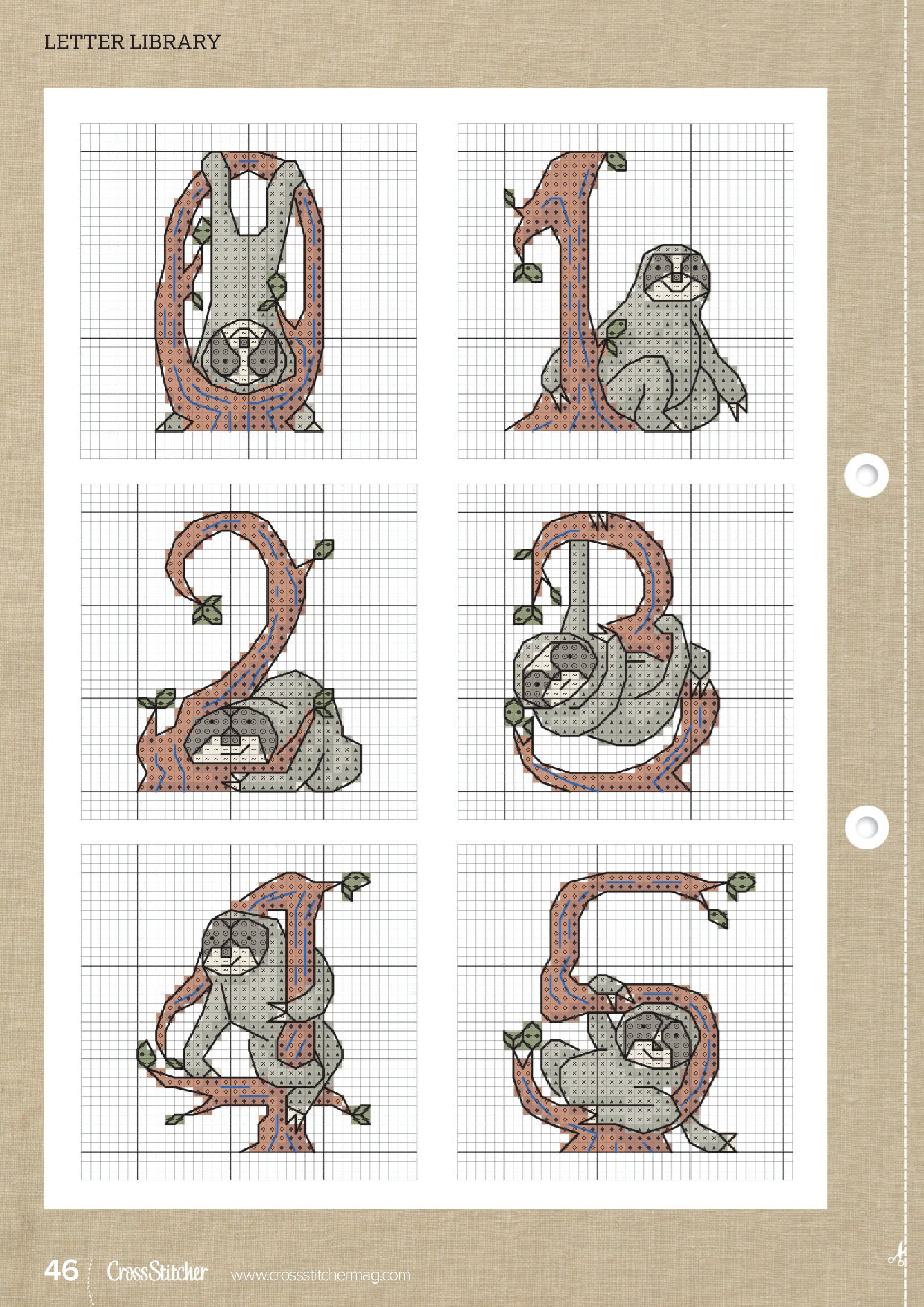 LETTER LIBRARY

46 CrossStitcher www.crossstitchermag.com