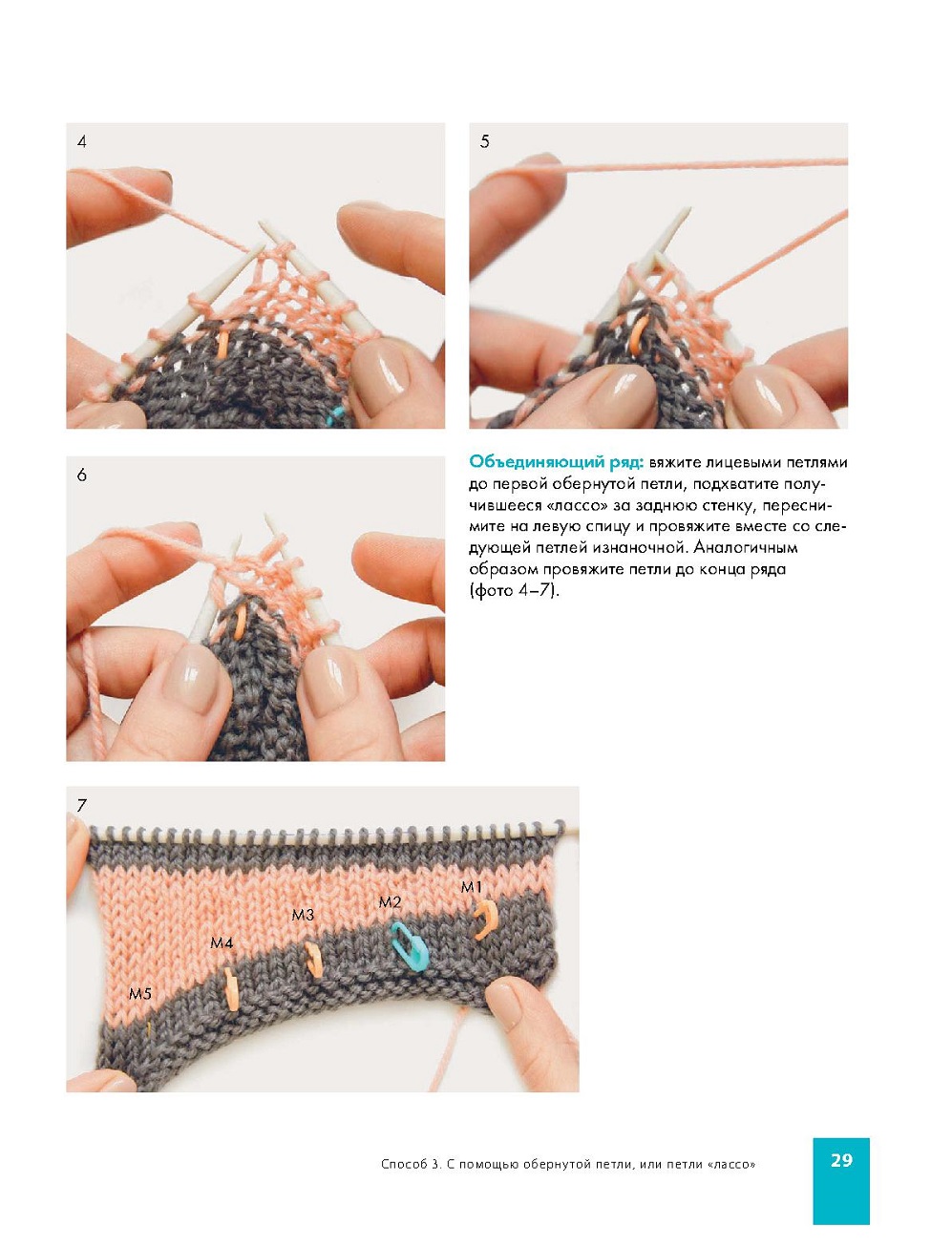 4

5

6

Объединяющий ряд: вяжите лицевыми петлями до первой обернутой петли, подхватите получившееся «лассо» за заднюю стенку, переснимите на левую спицу и провяжите вместе со следующей петлей изнаночной. Аналогичным образом провяжите петли до конца ряда (фото 4–7).

7

M1

M2

M3

M4

M5

Способ 3. С помощью обернутой петли, или петли «лассо»

29