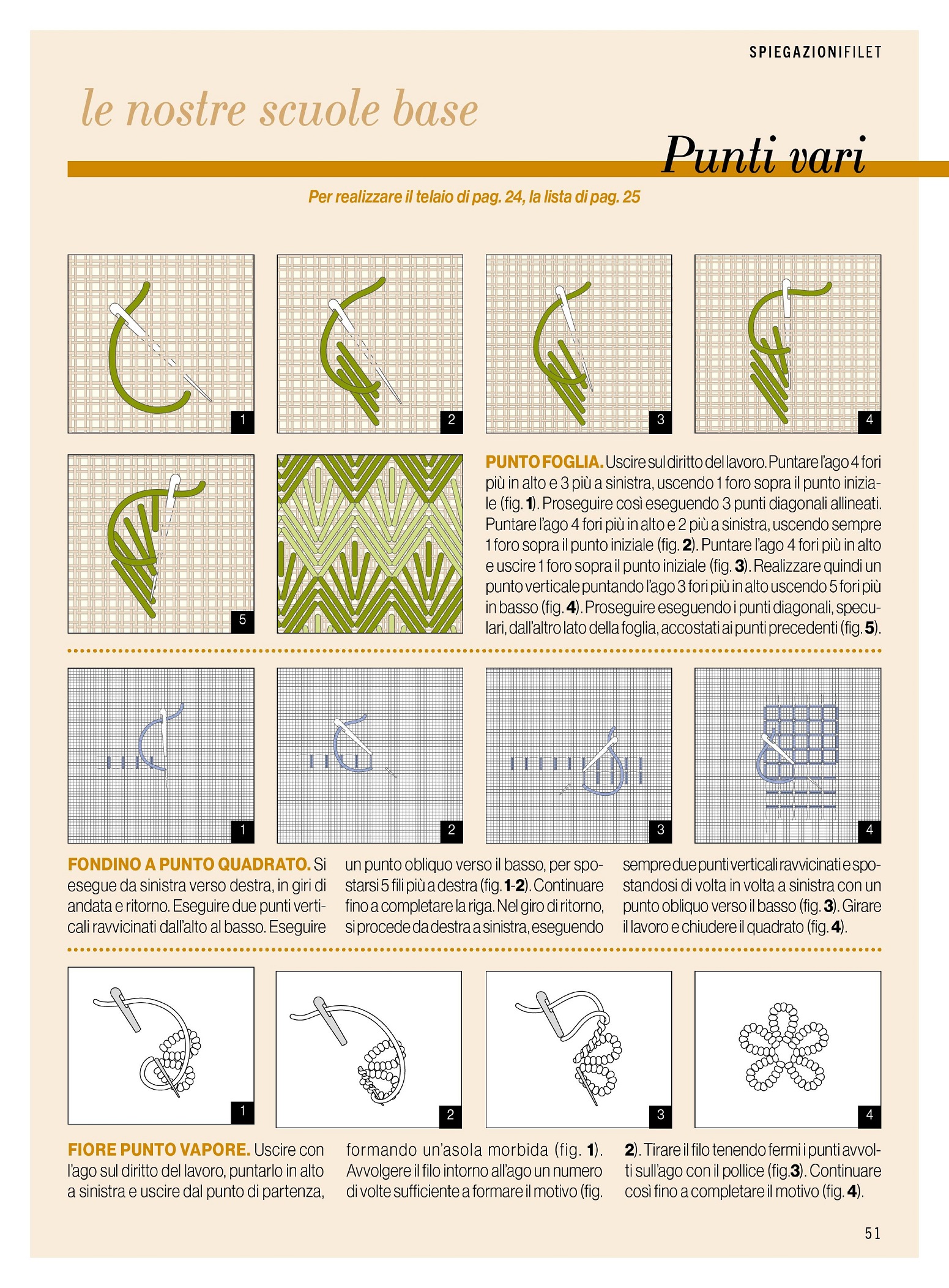 SPIEGAZIONIFILET

le nostre scuole base

Punti vari

Per realizzare il telaio di pag. 24, la lista di pag. 25

1 2 3 4

5

PUNTO FOGLIA. Uscire sul diritto del lavoro. Puntare l'ago 4 fori più in alto e 3 più a sinistra, uscendo 1 foro sopra il punto iniziale (fig. 1). Proseguire così eseguendo 3 punti diagonali allineati. Puntare l'ago 4 fori più in alto e 2 più a sinistra, uscendo sempre 1 foro sopra il punto iniziale (fig. 2). Puntare l'ago 4 fori più in alto e uscire 1 foro sopra il punto iniziale (fig. 3). Realizzare quindi un punto verticale puntando l'ago 3 fori più in alto uscendo 5 fori più in basso (fig. 4). Proseguire eseguendo i punti diagonali, speculari, dall'altro lato della foglia, accostati ai punti precedenti (fig. 5).

1 2 3 4

FONDINO A PUNTO QUADRATO. Si esegue da sinistra verso destra, in giri di andata e ritorno. Eseguire due punti verticali ravvicinati dall'alto al basso. Eseguire un punto obliquo verso il basso, per spostarsi 5 fili più a destra (fig. 1-2). Continuare fino a completare la riga. Nel giro di ritorno, si procede da destra a sinistra, eseguendo sempre due punti verticali ravvicinati e spostandosi di volta in volta a sinistra con un punto obliquo verso il basso (fig. 3). Girare il lavoro e chiudere il quadrato (fig. 4).

1 2 3 4

FIORE PUNTO VAPORE. Uscire con l'ago sul diritto del lavoro, puntarlo in alto a sinistra e uscire dal punto di partenza, formando un'asola morbida (fig. 1). Avvolgere il filo intorno all'ago un numero di volte sufficiente a formare il motivo (fig. 2). Tirare il filo tenendo fermi i punti avvolti sull'ago con il pollice (fig.3). Continuare così fino a completare il motivo (fig. 4).

51