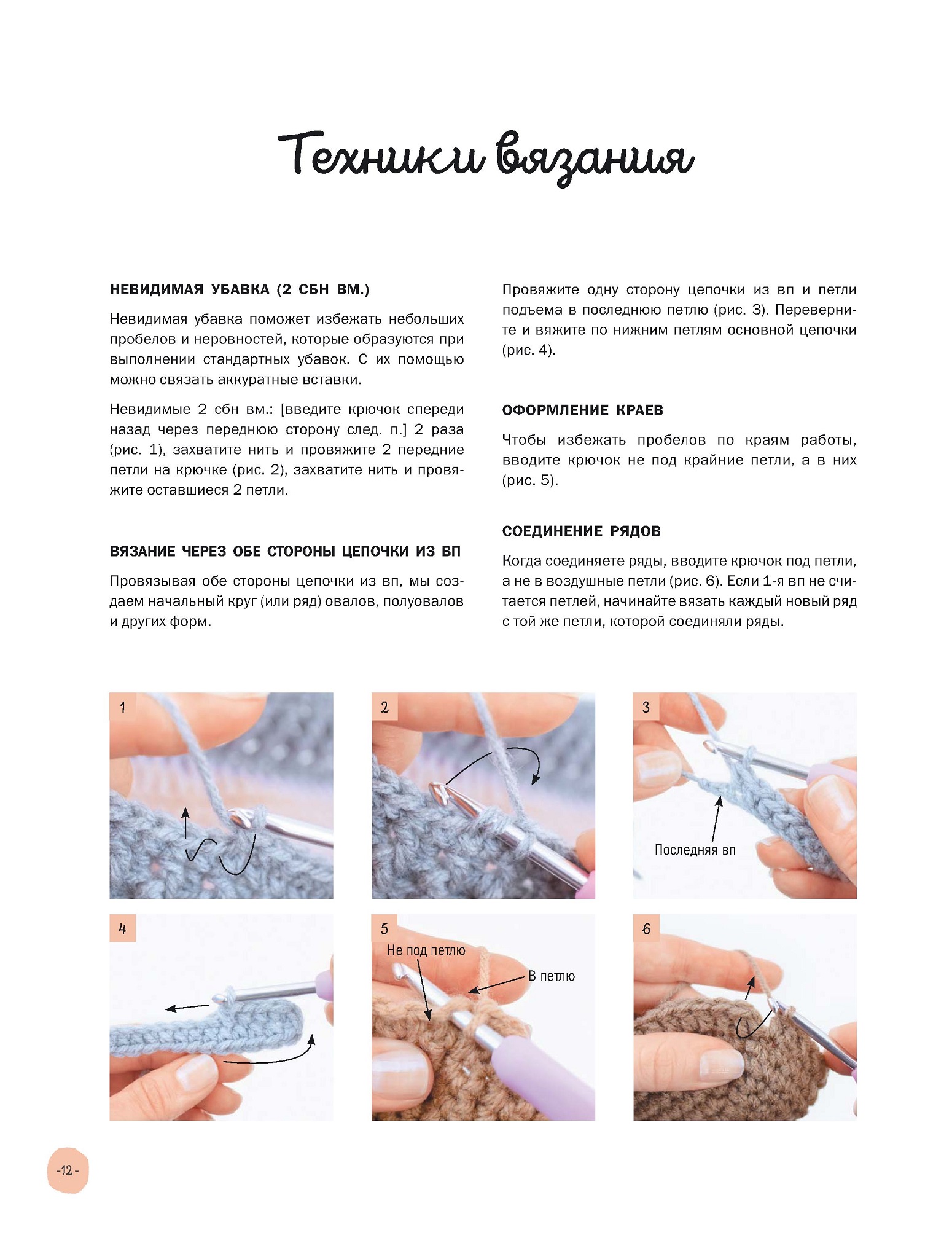 Техники вязания

НЕВИДИМАЯ УБАВКА (2 СБН ВМ.)

Невидимая убавка поможет избежать небольших пробелов и неровностей, которые образуются при выполнении стандартных убавок. С их помощью можно связать аккуратные вставки.

Невидимые 2 сбн вм.: [введите крючок спереди назад через переднюю сторону след. п.] 2 раза (рис. 1), захватите нить и провяжите 2 передние петли на крючке (рис. 2), захватите нить и провяжите оставшиеся 2 петли.

ВЯЗАНИЕ ЧЕРЕЗ ОБЕ СТОРОНЫ ЦЕПОЧКИ ИЗ ВП

Провязывая обе стороны цепочки из вп, мы создаем начальный круг (или ряд) овалов, полуовалов и других форм.

Провяжите одну сторону цепочки из вп и петли подъема в последнюю петлю (рис. 3). Переверните и вяжите по нижним петлям основной цепочки (рис. 4).

ОФОРМЛЕНИЕ КРАЕВ

Чтобы избежать пробелов по краям работы, вводите крючок не под крайние петли, а в них (рис. 5).

СОЕДИНЕНИЕ РЯДОВ

Когда соединяете ряды, вводите крючок под петли, а не в воздушные петли (рис. 6). Если 1-я вп не считается петлей, начинайте вязать каждый новый ряд с той же петли, которой соединяли ряды.

1

2

3

Последняя вп

4

5

Не под петлю

В петлю

6

-12-