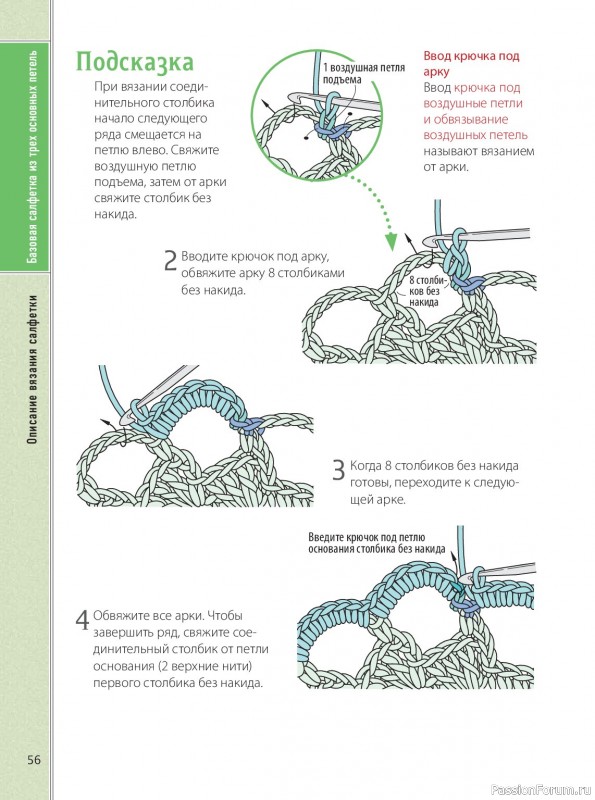 Базовая салфетка из трех основных петель

Описание вязания салфетки

Подсказка

При вязании соединительного столбика начало следующего ряда смещается на петлю влево. Свяжите воздушную петлю подъема, затем от арки свяжите столбик без накида.

1 воздушная петля подъема

Ввод крючка под арку

Ввод крючка под воздушные петли и обвязывание воздушных петель называют вязанием от арки.

2 Вводите крючок под арку, обвяжите арку 8 столбиками без накида.

8 столбиков без накида

3 Когда 8 столбиков без накида готовы, переходите к следующей арке.

Введите крючок под петлю основания столбика без накида

4 Обвяжите все арки. Чтобы завершить ряд, свяжите соединительный столбик от петли основания (2 верхние нити) первого столбика без накида.

56

PassionForum.ru