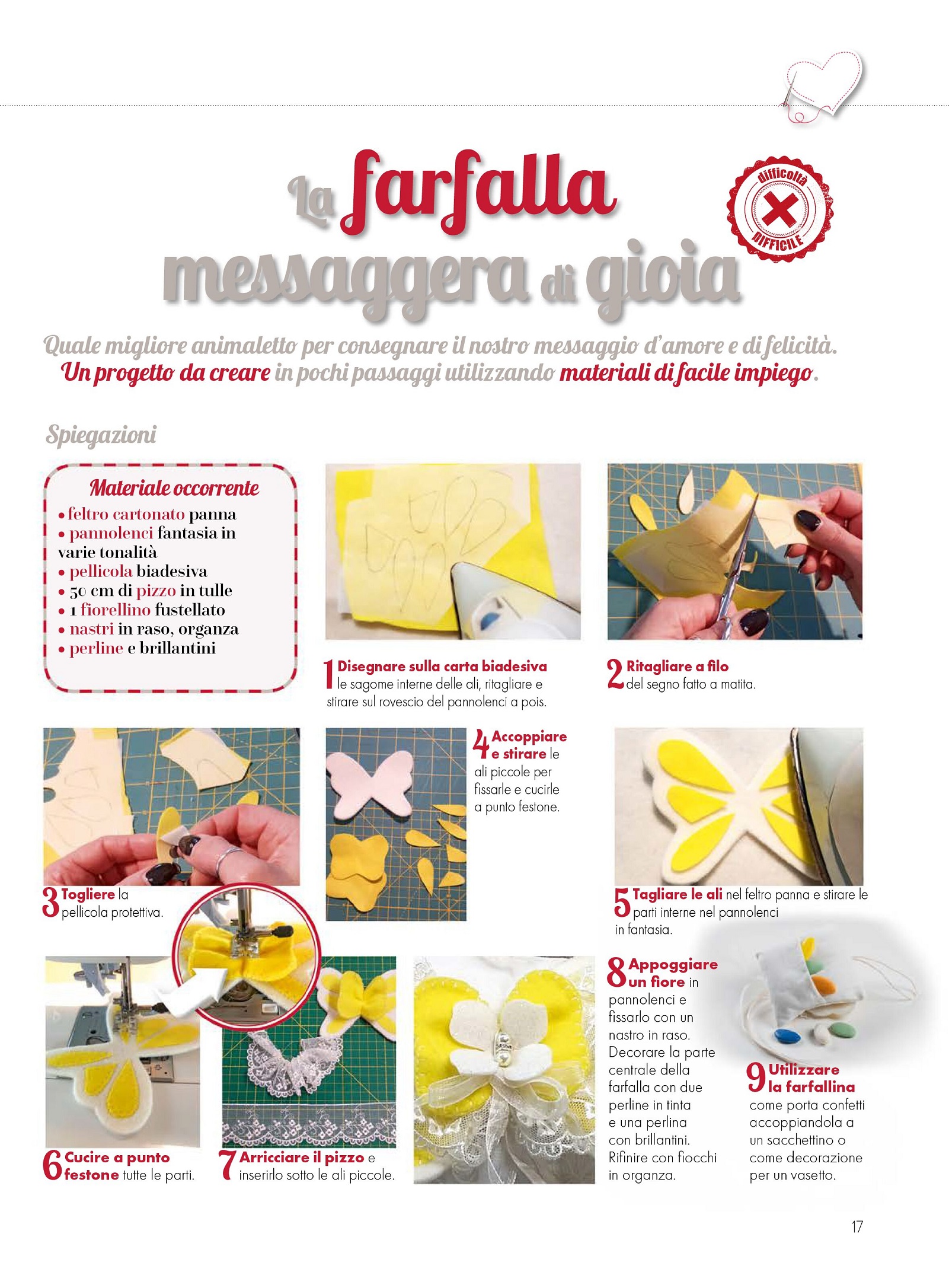 La farfalla messaggera di gioia

difficoltà DIFFICILE

Quale migliore animaletto per consegnare il nostro messaggio d'amore e di felicità. Un progetto da creare in pochi passaggi utilizzando materiali di facile impiego.

Spiegazioni

Materiale occorrente
• feltro cartonato panna
• pannolenci fantasia in varie tonalità
• pellicola biadesiva
• 50 cm di pizzo in tulle
• 1 fiorellino fustellato
• nastri in raso, organza
• perline e brillantini

1 Disegnare sulla carta biadesiva le sagome interne delle ali, ritagliare e stirare sul rovescio del pannolenci a pois.

2 Ritagliare a filo del segno fatto a matita.

3 Togliere la pellicola protettiva.

4 Accoppiare e stirare le ali piccole per fissarle e cucirle a punto festone.

5 Tagliare le ali nel feltro panna e stirare le parti interne nel pannolenci in fantasia.

6 Cucire a punto festone tutte le parti.

7 Arricciare il pizzo e inserirlo sotto le ali piccole.

8 Appoggiare un fiore in pannolenci e fissarlo con un nastro in raso. Decorare la parte centrale della farfalla con due perline in tinta e una perlina con brillantini. Rifinire con fiocchi in organza.

9 Utilizzare la farfallina come porta confetti accoppiandola a un sacchettino o come decorazione per un vasetto.

17