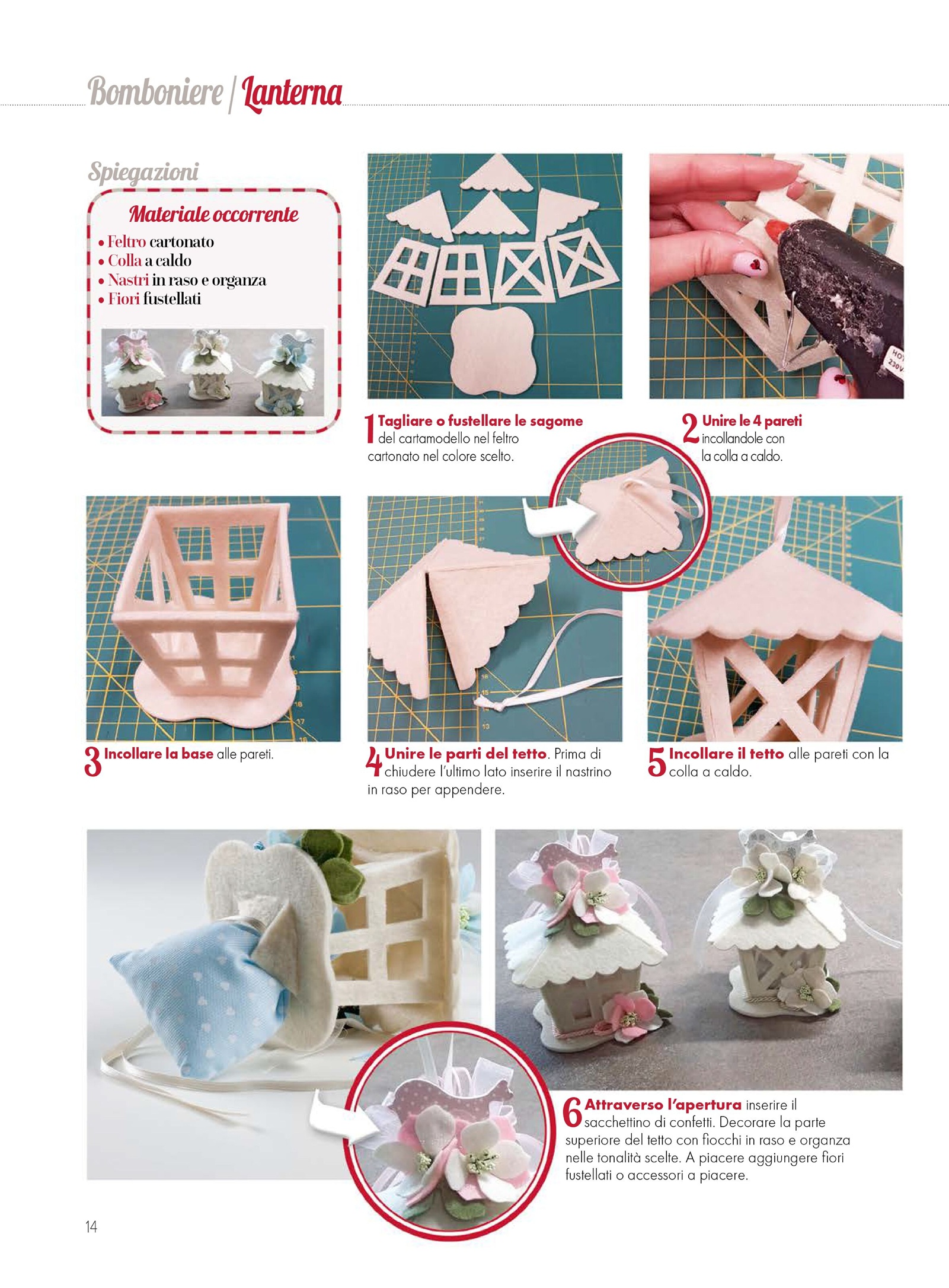 Bomboniere | Lanterna

Spiegazioni

Materiale occorrente
• Feltro cartonato
• Colla a caldo
• Nastri in raso e organza
• Fiori fustellati

1 Tagliare o fustellare le sagome del cartamodello nel feltro cartonato nel colore scelto.

2 Unire le 4 pareti incollandole con la colla a caldo.

3 Incollare la base alle pareti.

4 Unire le parti del tetto. Prima di chiudere l'ultimo lato inserire il nastrino in raso per appendere.

5 Incollare il tetto alle pareti con la colla a caldo.

6 Attraverso l'apertura inserire il sacchettino di confetti. Decorare la parte superiore del tetto con fiocchi in raso e organza nelle tonalità scelte. A piacere aggiungere fiori fustellati o accessori a piacere.

14