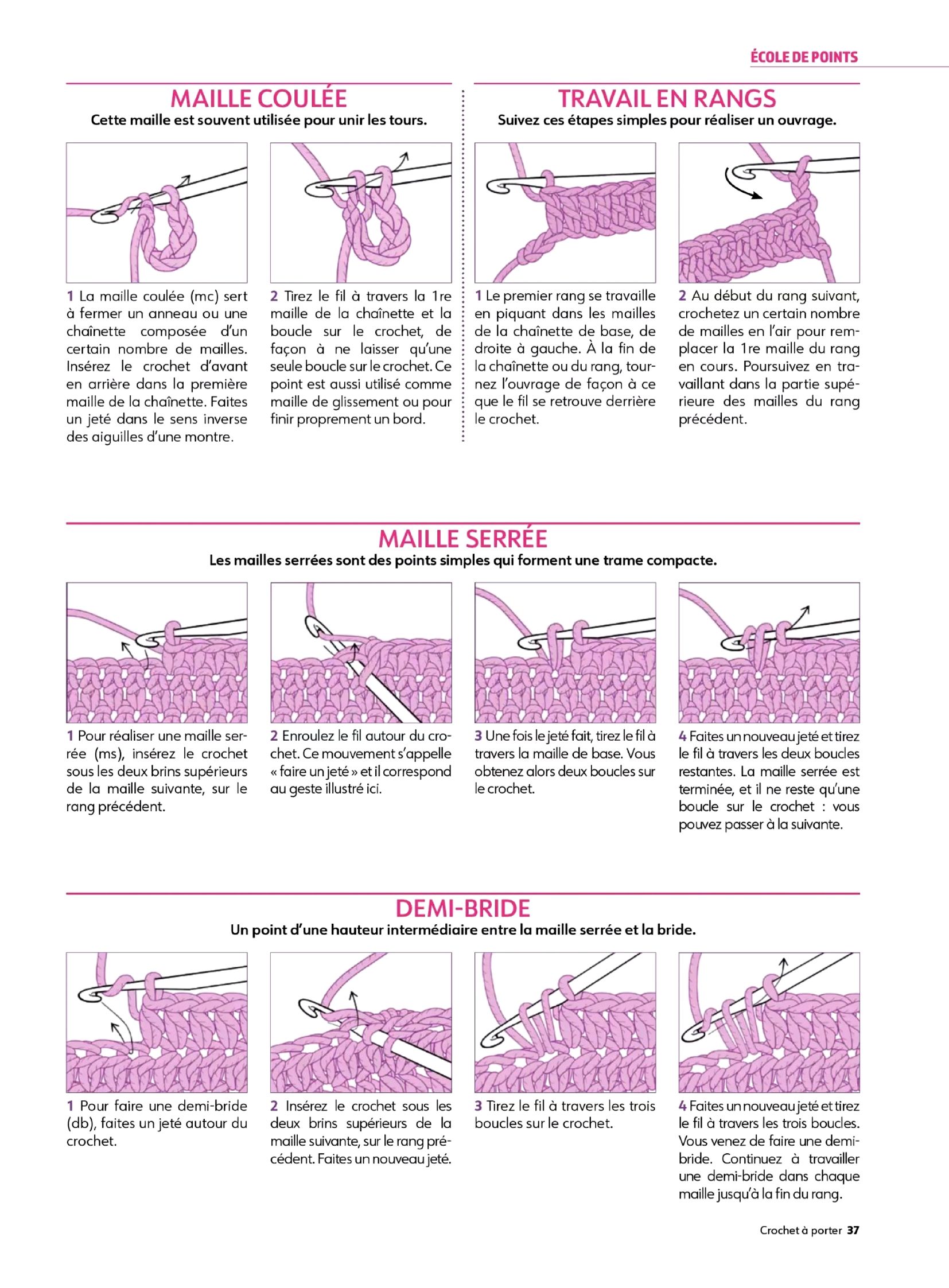 ÉCOLE DE POINTS

MAILLE COULÉE

Cette maille est souvent utilisée pour unir les tours.

1 La maille coulée (mc) sert à fermer un anneau ou une chaînette composée d'un certain nombre de mailles. Insérez le crochet d'avant en arrière dans la première maille de la chaînette. Faites un jeté dans le sens inverse des aiguilles d'une montre.

2 Tirez le fil à travers la 1re maille de la chaînette et la boucle sur le crochet, de façon à ne laisser qu'une seule boucle sur le crochet. Ce point est aussi utilisé comme maille de glissement ou pour finir proprement un bord.

TRAVAIL EN RANGS

Suivez ces étapes simples pour réaliser un ouvrage.

1 Le premier rang se travaille en piquant dans les mailles de la chaînette de base, de droite à gauche. À la fin de la chaînette ou du rang, tournez l'ouvrage de façon à ce que le fil se retrouve derrière le crochet.

2 Au début du rang suivant, crochetez un certain nombre de mailles en l'air pour remplacer la 1re maille du rang en cours. Poursuivez en travaillant dans la partie supérieure des mailles du rang précédent.

MAILLE SERRÉE

Les mailles serrées sont des points simples qui forment une trame compacte.

1 Pour réaliser une maille serrée (ms), insérez le crochet sous les deux brins supérieurs de la maille suivante, sur le rang précédent.

2 Enroulez le fil autour du crochet. Ce mouvement s'appelle « faire un jeté » et il correspond au geste illustré ici.

3 Une fois le jeté fait, tirez le fil à travers la maille de base. Vous obtenez alors deux boucles sur le crochet.

4 Faites un nouveau jeté et tirez le fil à travers les deux boucles restantes. La maille serrée est terminée, et il ne reste qu'une boucle sur le crochet : vous pouvez passer à la suivante.

DEMI-BRIDE

Un point d'une hauteur intermédiaire entre la maille serrée et la bride.

1 Pour faire une demi-bride (db), faites un jeté autour du crochet.

2 Insérez le crochet sous les deux brins supérieurs de la maille suivante, sur le rang précédent. Faites un nouveau jeté.

3 Tirez le fil à travers les trois boucles sur le crochet.

4 Faites un nouveau jeté et tirez le fil à travers les trois boucles. Vous venez de faire une demi-bride. Continuez à travailler une demi-bride dans chaque maille jusqu'à la fin du rang.

Crochet à porter 37