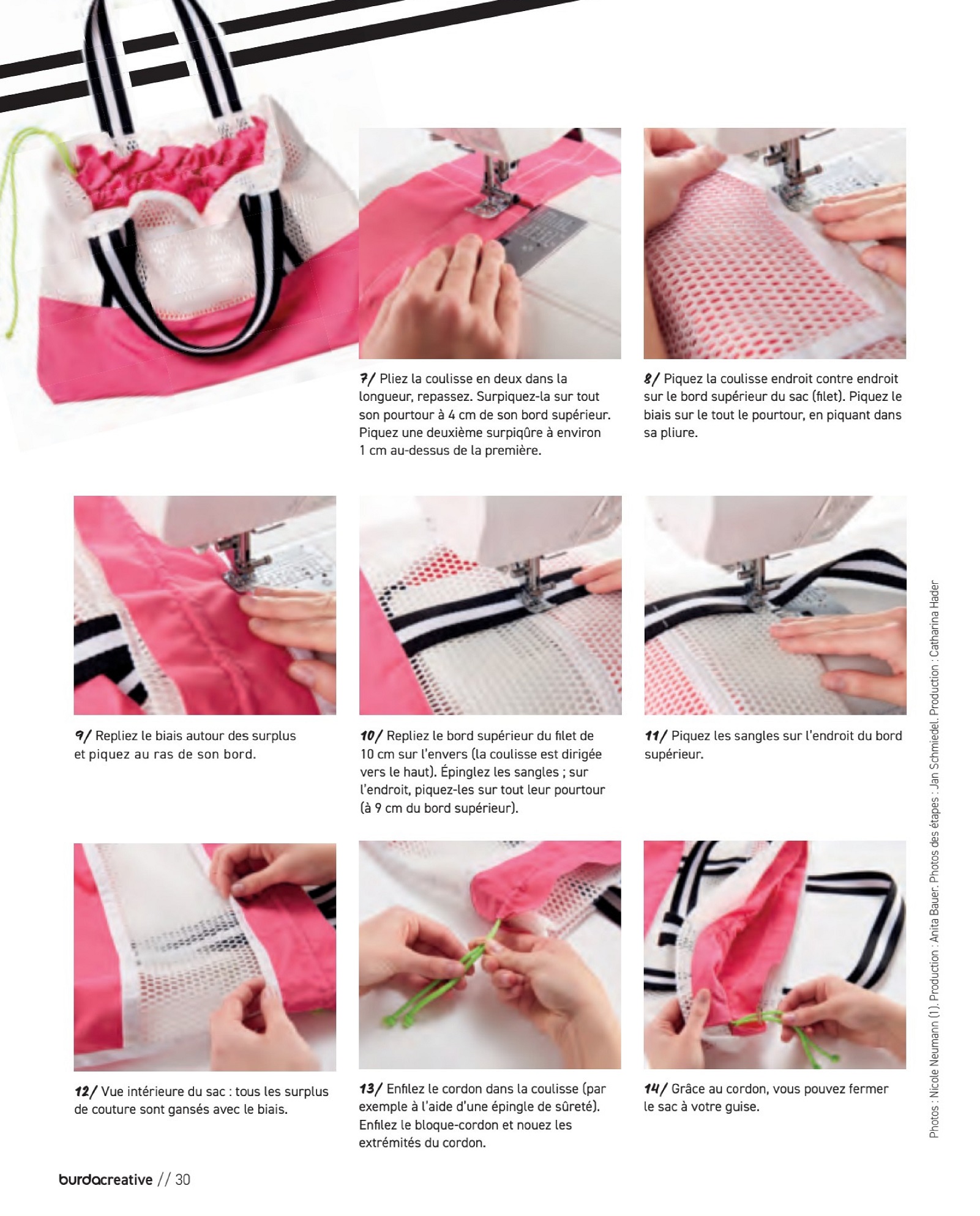 7/ Pliez la coulisse en deux dans la longueur, repassez. Surpiquez-la sur tout son pourtour à 4 cm de son bord supérieur. Piquez une deuxième surpiqûre à environ 1 cm au-dessus de la première.

8/ Piquez la coulisse endroit contre endroit sur le bord supérieur du sac (filet). Piquez le biais sur le tout le pourtour, en piquant dans sa pliure.

9/ Repliez le biais autour des surplus et piquez au ras de son bord.

10/ Repliez le bord supérieur du filet de 10 cm sur l'envers (la coulisse est dirigée vers le haut). Épinglez les sangles ; sur l'endroit, piquez-les sur tout leur pourtour (à 9 cm du bord supérieur).

11/ Piquez les sangles sur l'endroit du bord supérieur.

12/ Vue intérieure du sac : tous les surplus de couture sont gansés avec le biais.

13/ Enfilez le cordon dans la coulisse (par exemple à l'aide d'une épingle de sûreté). Enfilez le bloque-cordon et nouez les extrémités du cordon.

14/ Grâce au cordon, vous pouvez fermer le sac à votre guise.

Photos : Nicole Neumann (1). Production : Anita Bauer. Photos des étapes : Jan Schmiedel. Production : Catharina Hader

burdacreative // 30