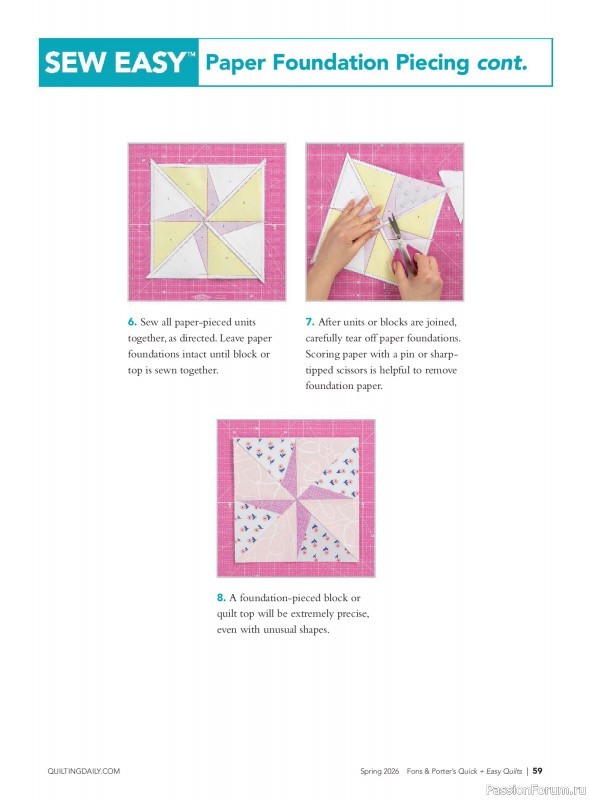 SEW EASY™ Paper Foundation Piecing cont.

6. Sew all paper-pieced units together, as directed. Leave paper foundations intact until block or top is sewn together.

7. After units or blocks are joined, carefully tear off paper foundations. Scoring paper with a pin or sharp-tipped scissors is helpful to remove foundation paper.

8. A foundation-pieced block or quilt top will be extremely precise, even with unusual shapes.

QUILTINGDAILY.COM

Spring 2026 Fons & Porter's Quick + Easy Quilts | 59

PassionForum.ru