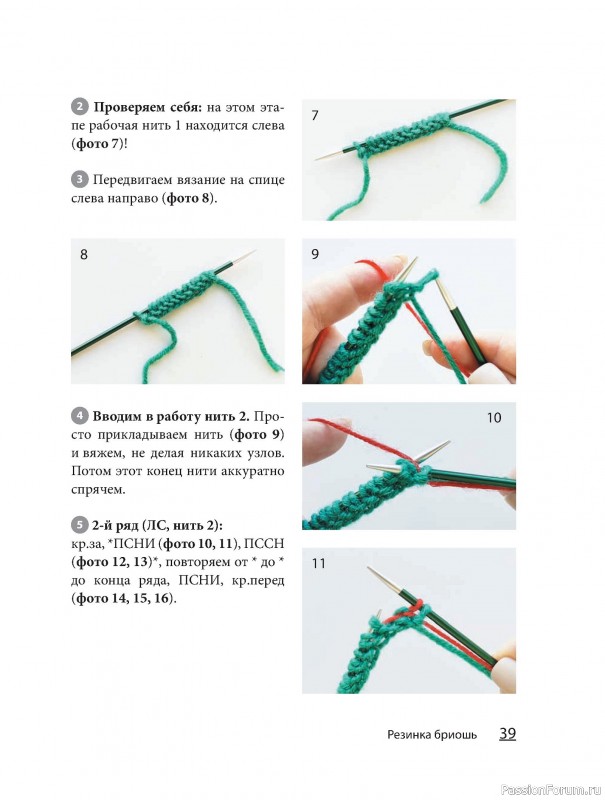 2 **Проверяем себя:** на этом этапе рабочая нить 1 находится слева (**фото 7**)!

3 Передвигаем вязание на спице слева направо (**фото 8**).

7

8

9

4 **Вводим в работу нить 2.** Просто прикладываем нить (**фото 9**) и вяжем, не делая никаких узлов. Потом этот конец нити аккуратно спрячем.

10

5 **2-й ряд (ЛС, нить 2):**
кр.за, *ПСНИ (**фото 10, 11**), ПССН (**фото 12, 13**)*, повторяем от * до * до конца ряда, ПСНИ, кр.перед (**фото 14, 15, 16**).

11

Резинка бриошь 39

PassionForum.ru