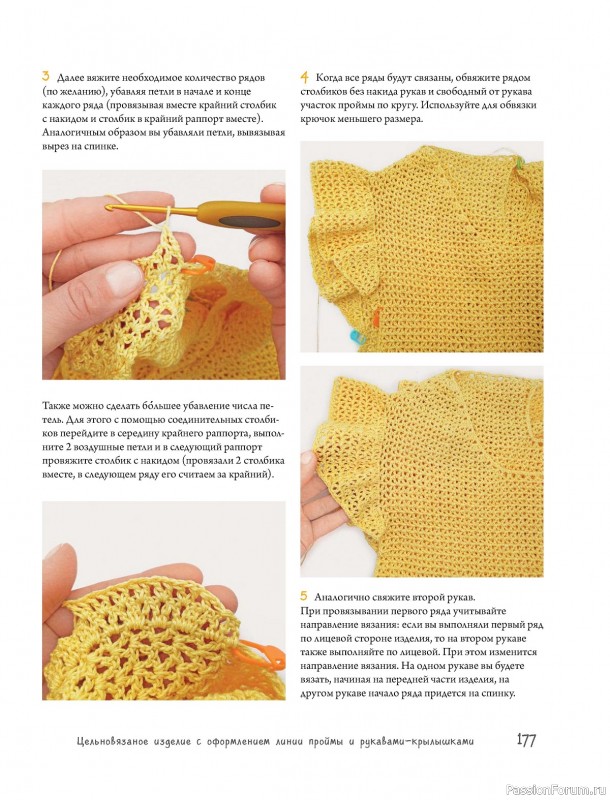 3 Далее вяжите необходимое количество рядов (по желанию), убавляя петли в начале и конце каждого ряда (провязывая вместе крайний столбик с накидом и столбик в крайний раппорт вместе). Аналогичным образом вы убавляли петли, вывязывая вырез на спинке.

Также можно сделать бо́льшее убавление числа петель. Для этого с помощью соединительных столбиков перейдите в середину крайнего раппорта, выполните 2 воздушные петли и в следующий раппорт провяжите столбик с накидом (провязали 2 столбика вместе, в следующем ряду его считаем за крайний).

4 Когда все ряды будут связаны, обвяжите рядом столбиков без накида рукав и свободный от рукава участок проймы по кругу. Используйте для обвязки крючок меньшего размера.

5 Аналогично свяжите второй рукав. При провязывании первого ряда учитывайте направление вязания: если вы выполняли первый ряд по лицевой стороне изделия, то на втором рукаве также выполняйте по лицевой. При этом изменится направление вязания. На одном рукаве вы будете вязать, начиная на передней части изделия, на другом рукаве начало ряда придется на спинку.

Цельновязаное изделие с оформлением линии проймы и рукавами-крылышками 177

PassionForum.ru