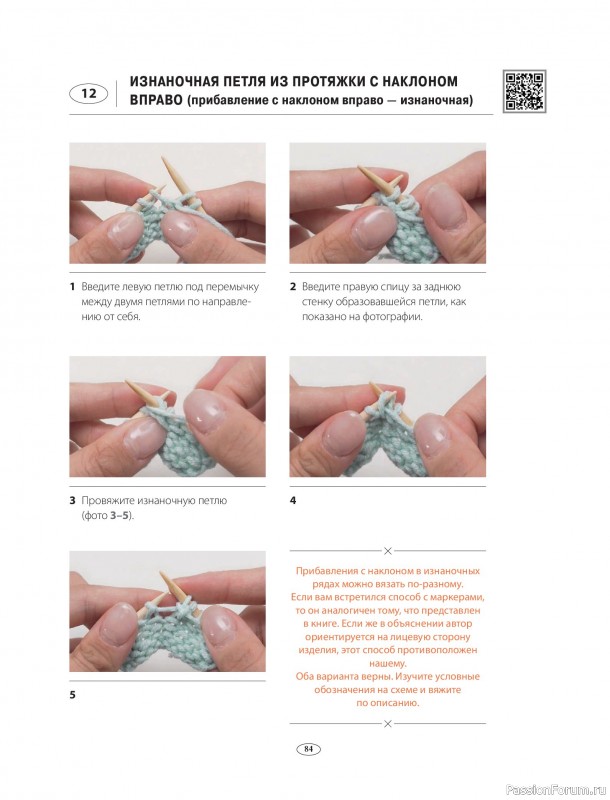 12

ИЗНАНОЧНАЯ ПЕТЛЯ ИЗ ПРОТЯЖКИ С НАКЛОНОМ ВПРАВО (прибавление с наклоном вправо — изнаночная)

1 Введите левую петлю под перемычку между двумя петлями по направлению от себя.

2 Введите правую спицу за заднюю стенку образовавшейся петли, как показано на фотографии.

3 Провяжите изнаночную петлю (фото 3–5).

4

5

Прибавления с наклоном в изнаночных рядах можно вязать по-разному. Если вам встретился способ с маркерами, то он аналогичен тому, что представлен в книге. Если же в объяснении автор ориентируется на лицевую сторону изделия, этот способ противоположен нашему.
Оба варианта верны. Изучите условные обозначения на схеме и вяжите по описанию.

84

PassionForum.ru