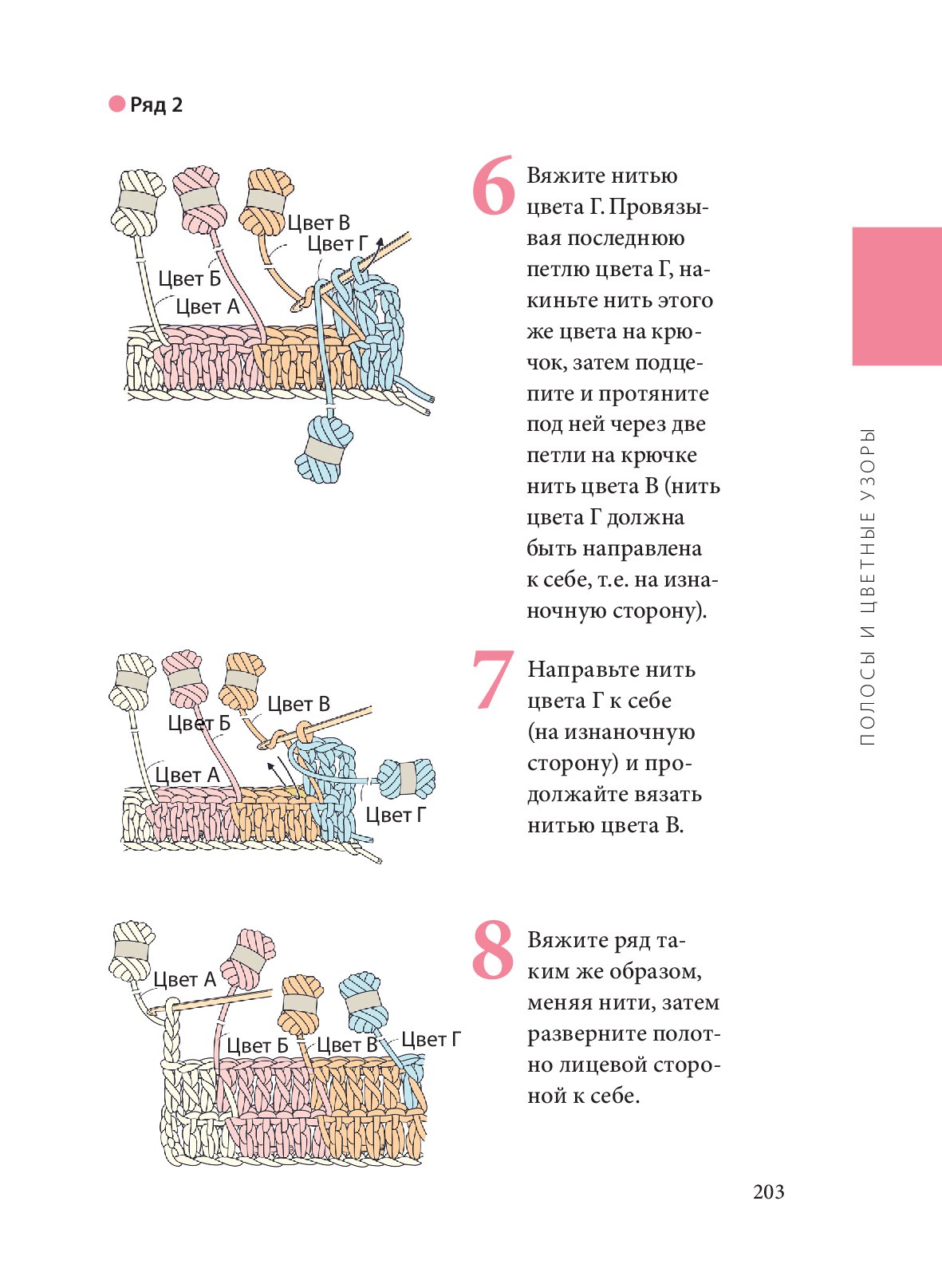 Ряд 2

Цвет В
Цвет Г
Цвет Б
Цвет А

6 Вяжите нитью цвета Г. Провязывая последнюю петлю цвета Г, накиньте нить этого же цвета на крючок, затем подцепите и протяните под ней через две петли на крючке нить цвета В (нить цвета Г должна быть направлена к себе, т.е. на изнаночную сторону).

Цвет В
Цвет Б
Цвет А
Цвет Г

7 Направьте нить цвета Г к себе (на изнаночную сторону) и продолжайте вязать нитью цвета В.

Цвет А
Цвет Б
Цвет В
Цвет Г

8 Вяжите ряд таким же образом, меняя нити, затем разверните полотно лицевой стороной к себе.

ПОЛОСЫ И ЦВЕТНЫЕ УЗОРЫ

203