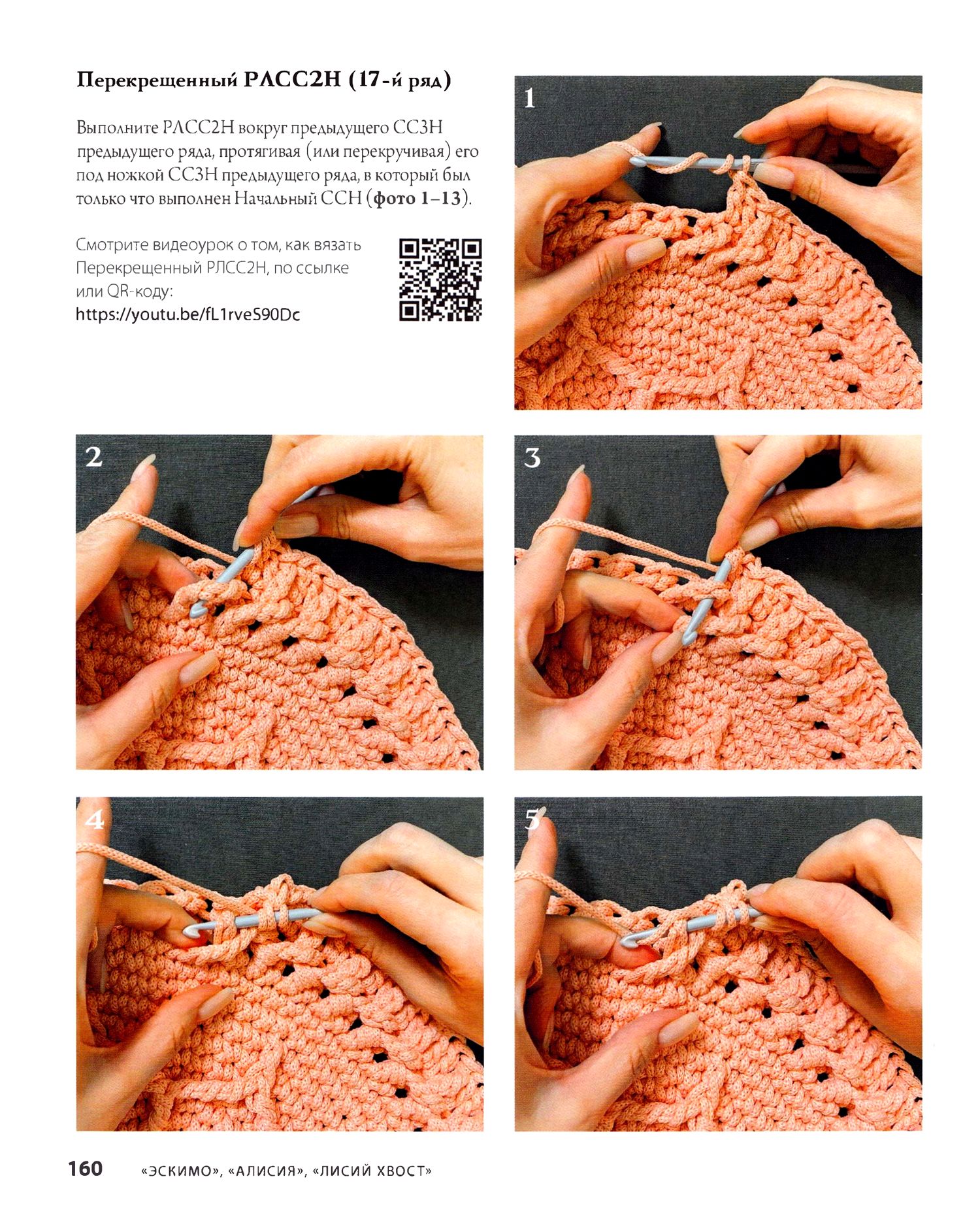 Перекрещенный РЛСС2Н (17-й ряд)

Выполните РЛСС2Н вокруг предыдущего СС3Н предыдущего ряда, протягивая (или перекручивая) его под ножкой СС3Н предыдущего ряда, в который был только что выполнен Начальный ССН (фото 1–13).

Смотрите видеоурок о том, как вязать Перекрещенный РЛСС2Н, по ссылке или QR-коду:
https://youtu.be/fL1rveS90Dc

1

2

3

4

5

160 «ЭСКИМО», «АЛИСИЯ», «ЛИСИЙ ХВОСТ»