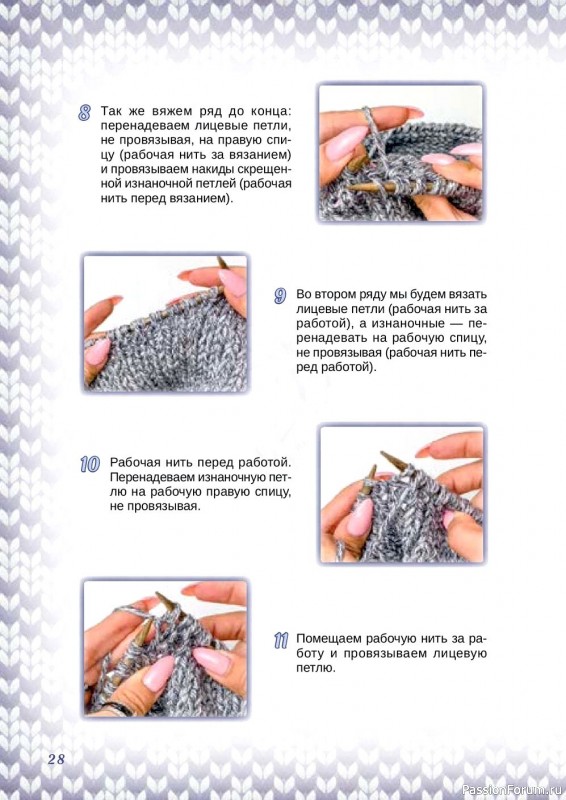 8 Так же вяжем ряд до конца: перенадеваем лицевые петли, не провязывая, на правую спицу (рабочая нить за вязанием) и провязываем накиды скрещенной изнаночной петлей (рабочая нить перед вязанием).

9 Во втором ряду мы будем вязать лицевые петли (рабочая нить за работой), а изнаночные — перенадевать на рабочую спицу, не провязывая (рабочая нить перед работой).

10 Рабочая нить перед работой. Перенадеваем изнаночную петлю на рабочую правую спицу, не провязывая.

11 Помещаем рабочую нить за работу и провязываем лицевую петлю.

28

PassionForum.ru