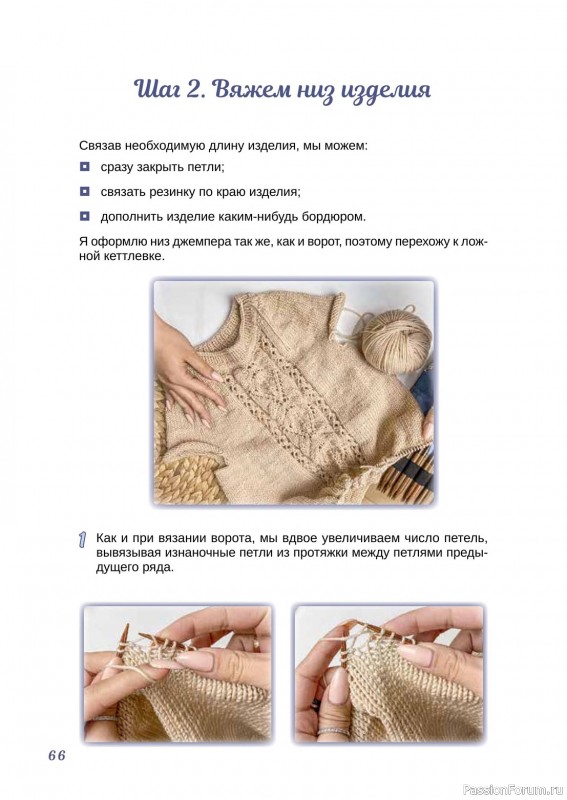 Шаг 2. Вяжем низ изделия

Связав необходимую длину изделия, мы можем:

сразу закрыть петли;

связать резинку по краю изделия;

дополнить изделие каким-нибудь бордюром.

Я оформлю низ джемпера так же, как и ворот, поэтому перехожу к ложной кеттлевке.

1 Как и при вязании ворота, мы вдвое увеличиваем число петель, вывязывая изнаночные петли из протяжки между петлями предыдущего ряда.

66

PassionForum.ru