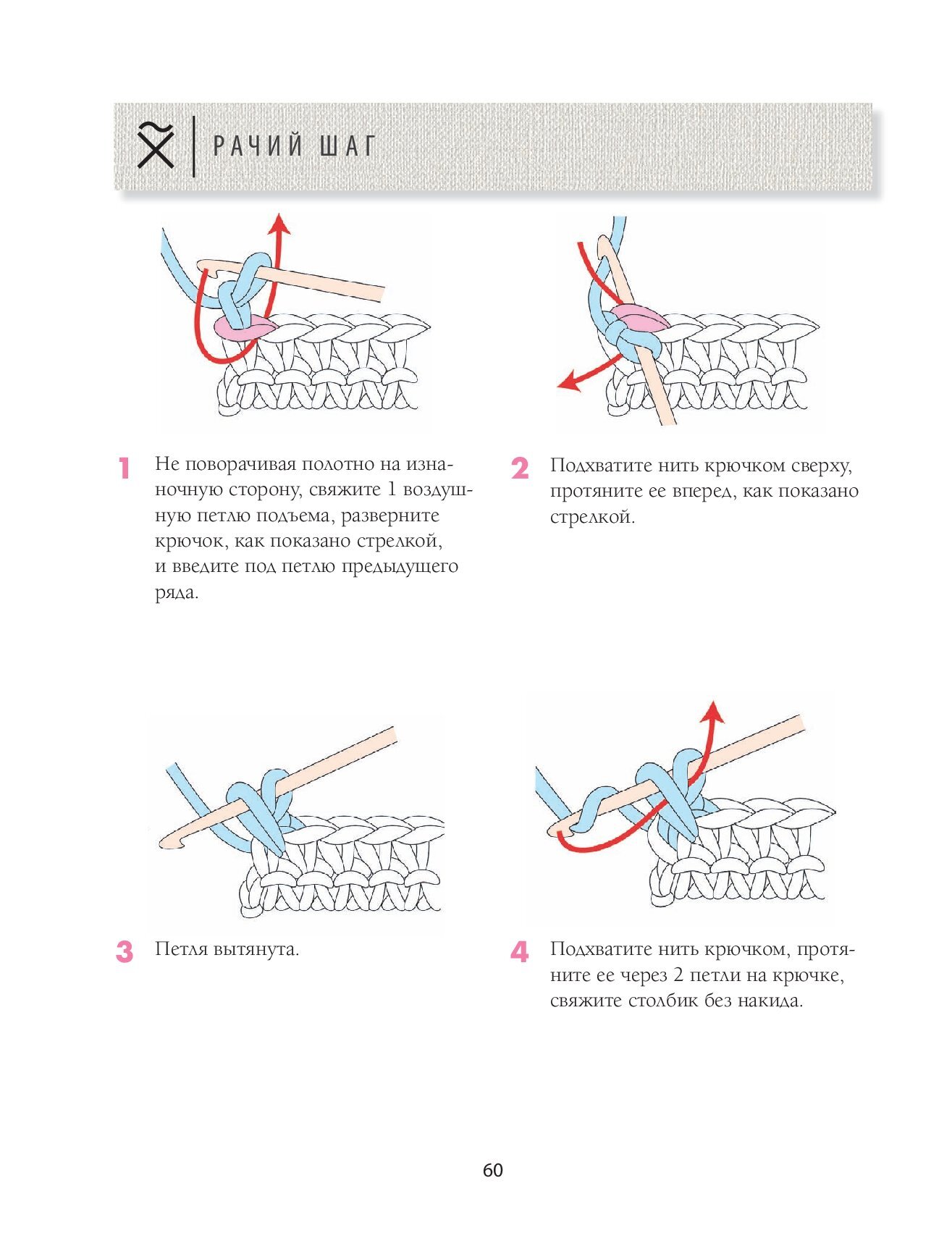 РАЧИЙ ШАГ

1 Не поворачивая полотно на изнаночную сторону, свяжите 1 воздушную петлю подъема, разверните крючок, как показано стрелкой, и введите под петлю предыдущего ряда.

2 Подхватите нить крючком сверху, протяните ее вперед, как показано стрелкой.

3 Петля вытянута.

4 Подхватите нить крючком, протяните ее через 2 петли на крючке, свяжите столбик без накида.

60