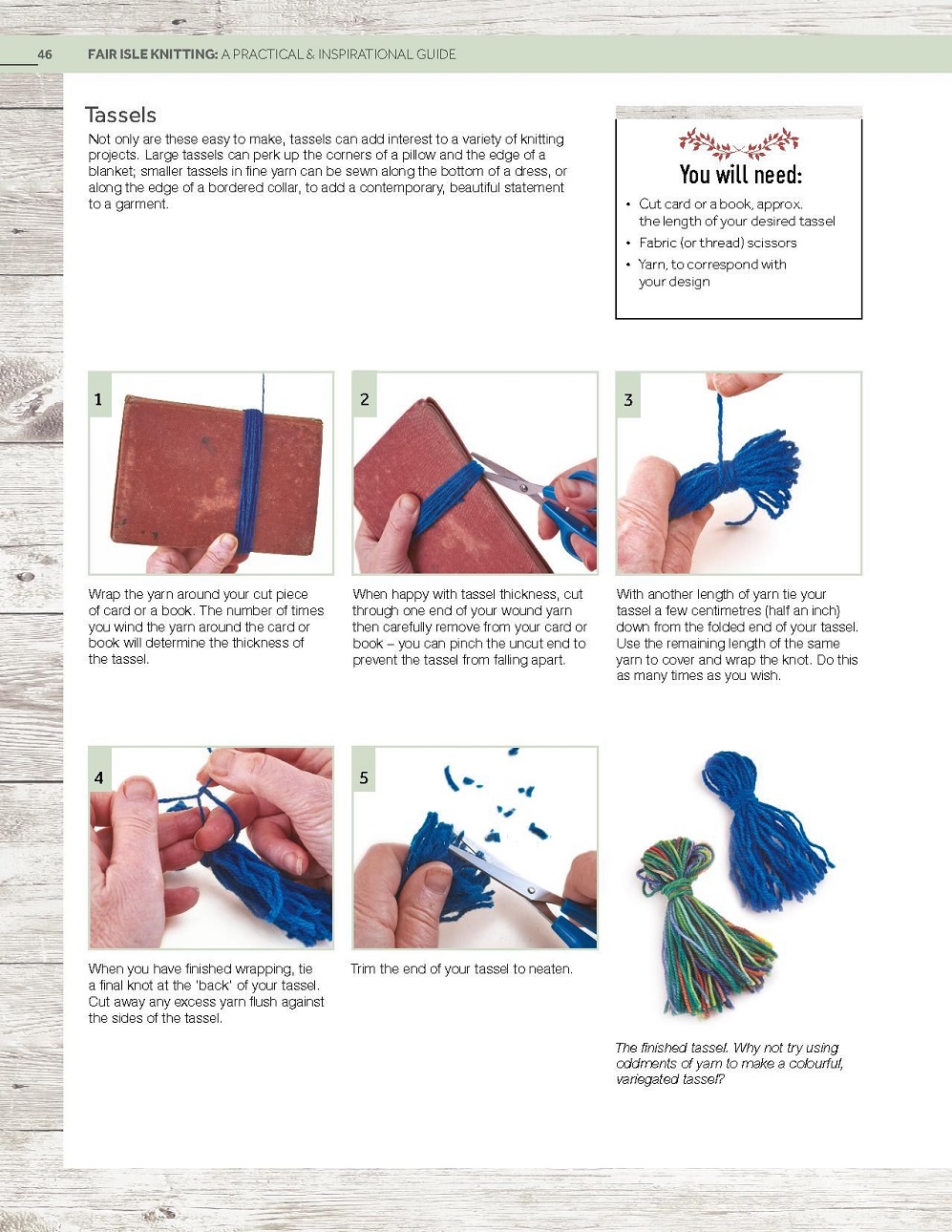 46 FAIR ISLE KNITTING: A PRACTICAL & INSPIRATIONAL GUIDE

Tassels

Not only are these easy to make, tassels can add interest to a variety of knitting projects. Large tassels can perk up the corners of a pillow and the edge of a blanket; smaller tassels in fine yarn can be sewn along the bottom of a dress, or along the edge of a bordered collar, to add a contemporary, beautiful statement to a garment.

You will need:

• Cut card or a book, approx. the length of your desired tassel
• Fabric (or thread) scissors
• Yarn, to correspond with your design

1

Wrap the yarn around your cut piece of card or a book. The number of times you wind the yarn around the card or book will determine the thickness of the tassel.

2

When happy with tassel thickness, cut through one end of your wound yarn then carefully remove from your card or book – you can pinch the uncut end to prevent the tassel from falling apart.

3

With another length of yarn tie your tassel a few centimetres (half an inch) down from the folded end of your tassel. Use the remaining length of the same yarn to cover and wrap the knot. Do this as many times as you wish.

4

When you have finished wrapping, tie a final knot at the 'back' of your tassel. Cut away any excess yarn flush against the sides of the tassel.

5

Trim the end of your tassel to neaten.

The finished tassel. Why not try using oddments of yarn to make a colourful, variegated tassel?