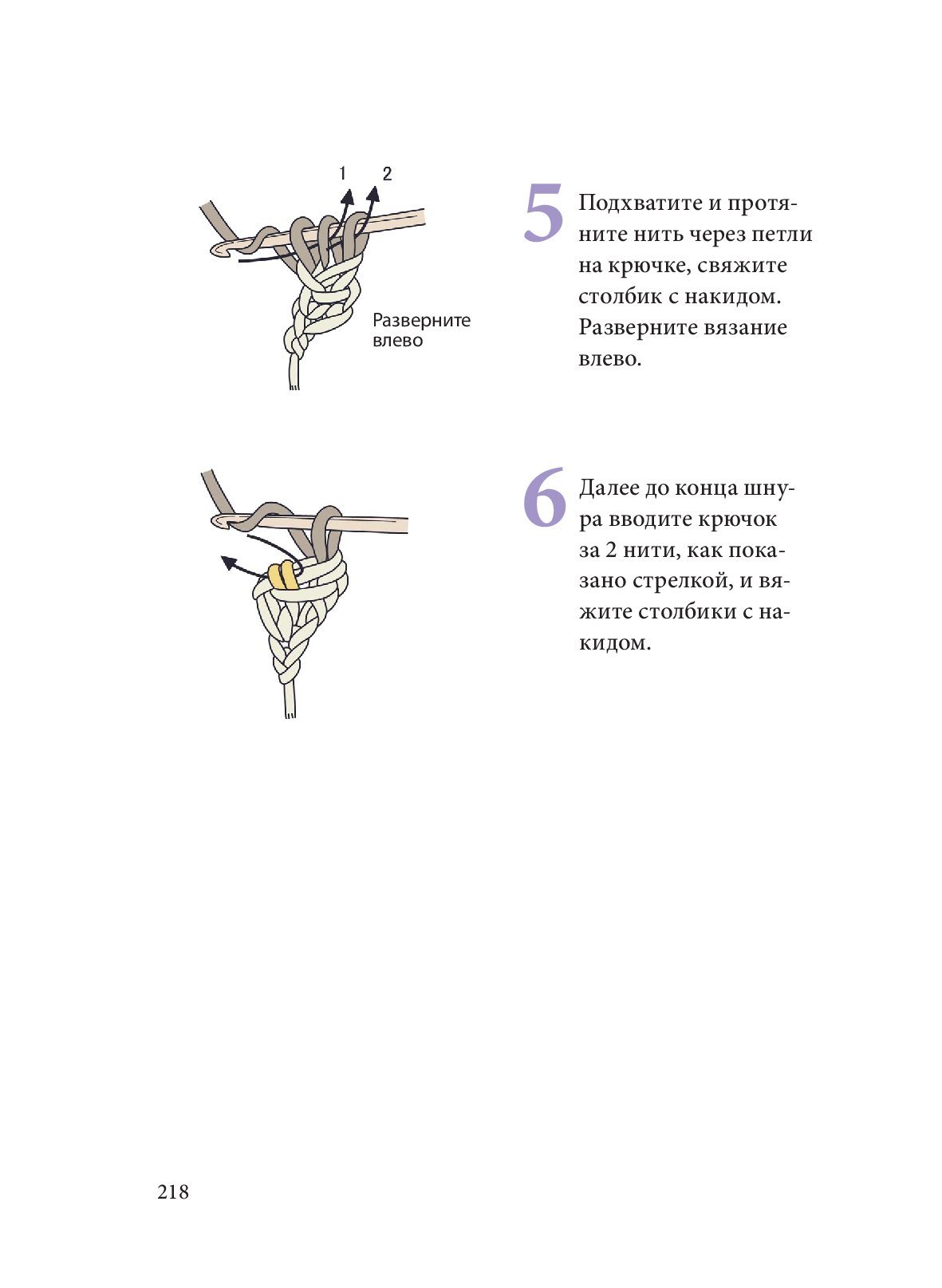 1 2

Разверните влево

5 Подхватите и протяните нить через петли на крючке, свяжите столбик с накидом. Разверните вязание влево.

6 Далее до конца шнура вводите крючок за 2 нити, как показано стрелкой, и вяжите столбики с накидом.

218