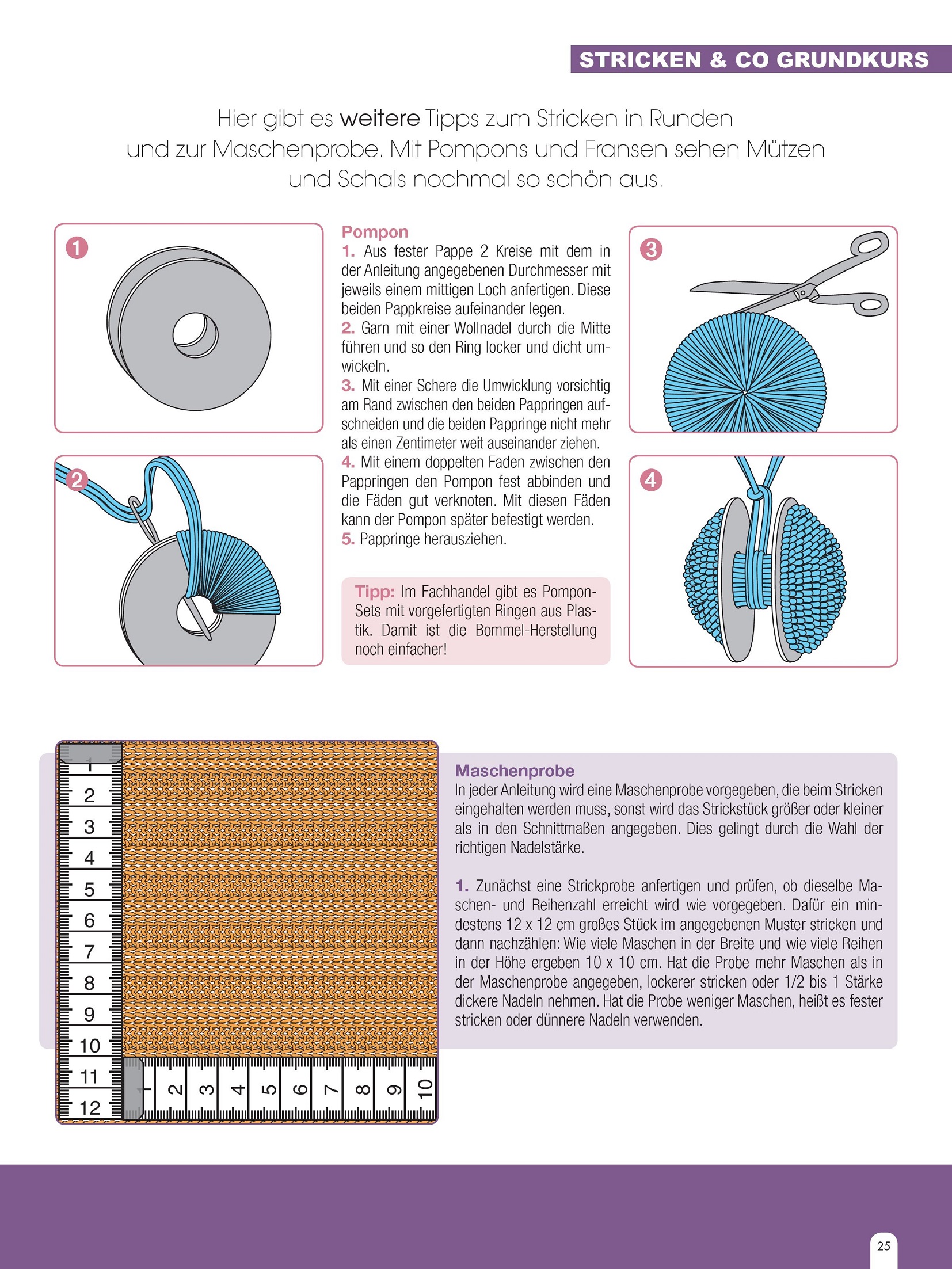 STRICKEN & CO GRUNDKURS

Hier gibt es weitere Tipps zum Stricken in Runden und zur Maschenprobe. Mit Pompons und Fransen sehen Mützen und Schals nochmal so schön aus.

1

2

Pompon
1. Aus fester Pappe 2 Kreise mit dem in der Anleitung angegebenen Durchmesser mit jeweils einem mittigen Loch anfertigen. Diese beiden Pappkreise aufeinander legen.
2. Garn mit einer Wollnadel durch die Mitte führen und so den Ring locker und dicht umwickeln.
3. Mit einer Schere die Umwicklung vorsichtig am Rand zwischen den beiden Pappringen aufschneiden und die beiden Pappringe nicht mehr als einen Zentimeter weit auseinander ziehen.
4. Mit einem doppelten Faden zwischen den Pappringen den Pompon fest abbinden und die Fäden gut verknoten. Mit diesen Fäden kann der Pompon später befestigt werden.
5. Pappringe herausziehen.

Tipp: Im Fachhandel gibt es Pompon-Sets mit vorgefertigten Ringen aus Plastik. Damit ist die Bommel-Herstellung noch einfacher!

3

4

1 2 3 4 5 6 7 8 9 10 11 12

1 2 3 4 5 6 7 8 9 10

Maschenprobe
In jeder Anleitung wird eine Maschenprobe vorgegeben, die beim Stricken eingehalten werden muss, sonst wird das Strickstück größer oder kleiner als in den Schnittmaßen angegeben. Dies gelingt durch die Wahl der richtigen Nadelstärke.

1. Zunächst eine Strickprobe anfertigen und prüfen, ob dieselbe Maschen- und Reihenzahl erreicht wird wie vorgegeben. Dafür ein mindestens 12 x 12 cm großes Stück im angegebenen Muster stricken und dann nachzählen: Wie viele Maschen in der Breite und wie viele Reihen in der Höhe ergeben 10 x 10 cm. Hat die Probe mehr Maschen als in der Maschenprobe angegeben, lockerer stricken oder 1/2 bis 1 Stärke dickere Nadeln nehmen. Hat die Probe weniger Maschen, heißt es fester stricken oder dünnere Nadeln verwenden.

25