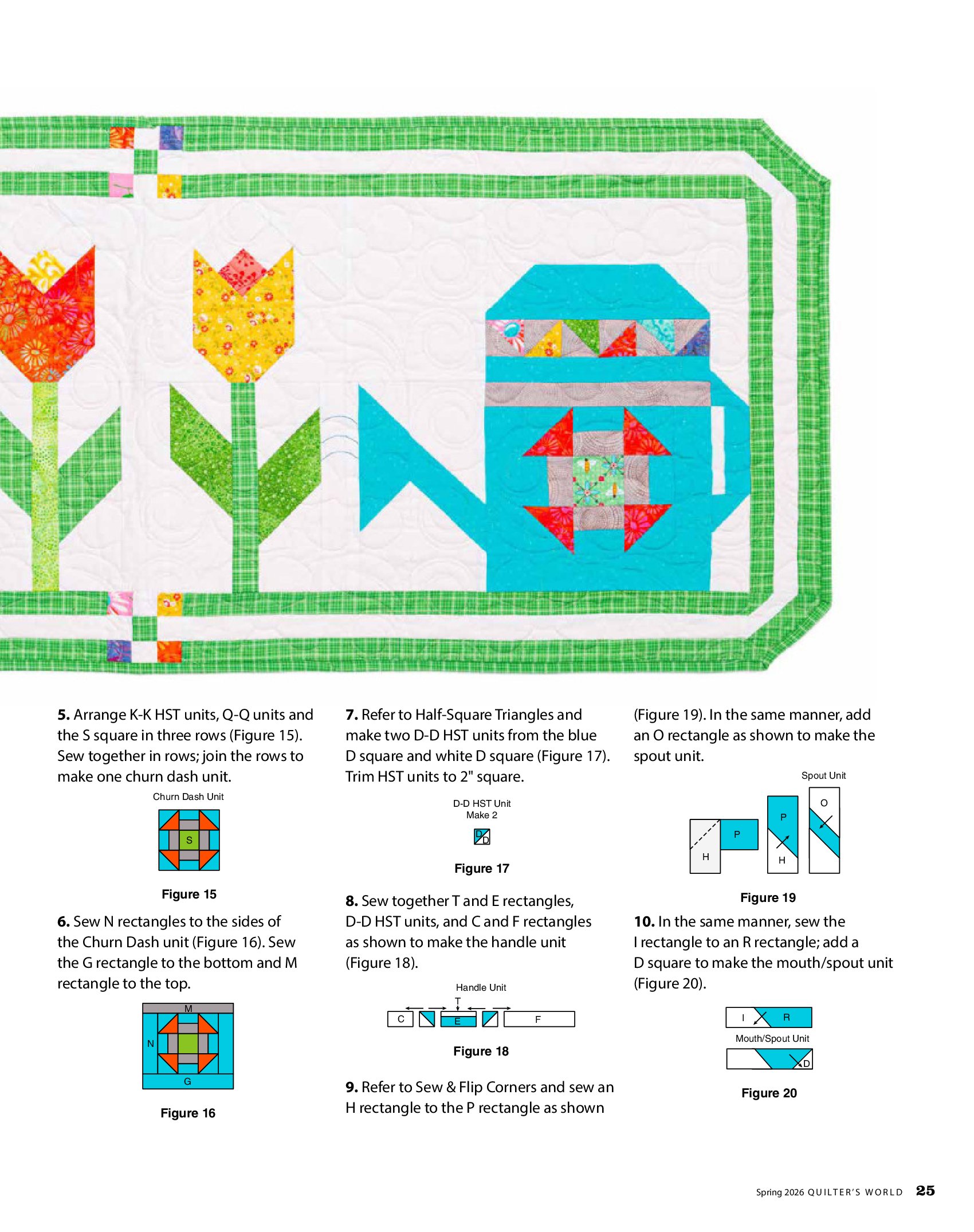 **5.** Arrange K-K HST units, Q-Q units and the S square in three rows (Figure 15). Sew together in rows; join the rows to make one churn dash unit.

Churn Dash Unit

S

**Figure 15**

**6.** Sew N rectangles to the sides of the Churn Dash unit (Figure 16). Sew the G rectangle to the bottom and M rectangle to the top.

M
N
G

**Figure 16**

**7.** Refer to Half-Square Triangles and make two D-D HST units from the blue D square and white D square (Figure 17). Trim HST units to 2" square.

D-D HST Unit
Make 2

D
D

**Figure 17**

**8.** Sew together T and E rectangles, D-D HST units, and C and F rectangles as shown to make the handle unit (Figure 18).

Handle Unit

T
C
E
F

**Figure 18**

**9.** Refer to Sew & Flip Corners and sew an H rectangle to the P rectangle as shown (Figure 19). In the same manner, add an O rectangle as shown to make the spout unit.

Spout Unit

H
P
P
H
O

**Figure 19**

**10.** In the same manner, sew the I rectangle to an R rectangle; add a D square to make the mouth/spout unit (Figure 20).

I
R

Mouth/Spout Unit

D

**Figure 20**

Spring 2026 QUILTER'S WORLD **25**