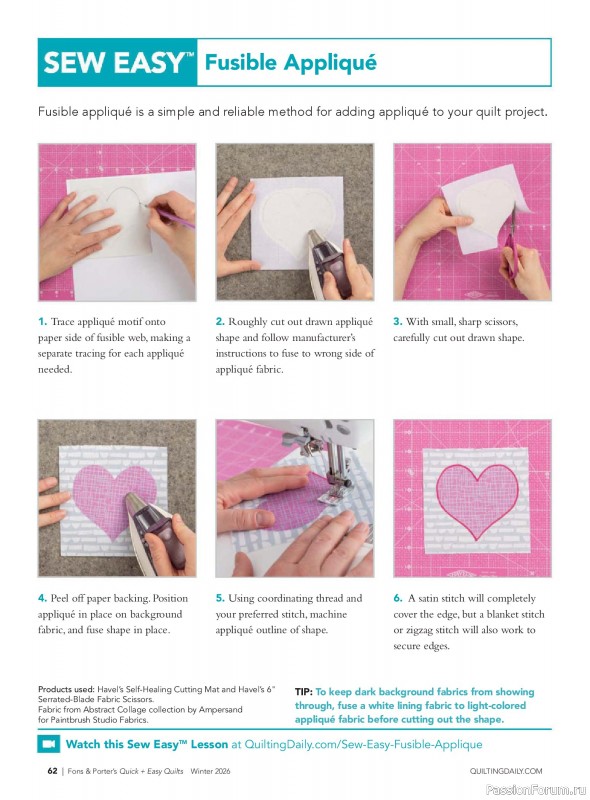 SEW EASY™ Fusible Appliqué

Fusible appliqué is a simple and reliable method for adding appliqué to your quilt project.

1. Trace appliqué motif onto paper side of fusible web, making a separate tracing for each appliqué needed.

2. Roughly cut out drawn appliqué shape and follow manufacturer's instructions to fuse to wrong side of appliqué fabric.

3. With small, sharp scissors, carefully cut out drawn shape.

4. Peel off paper backing. Position appliqué in place on background fabric, and fuse shape in place.

5. Using coordinating thread and your preferred stitch, machine appliqué outline of shape.

6. A satin stitch will completely cover the edge, but a blanket stitch or zigzag stitch will also work to secure edges.

Products used: Havel's Self-Healing Cutting Mat and Havel's 6" Serrated-Blade Fabric Scissors.
Fabric from Abstract Collage collection by Ampersand for Paintbrush Studio Fabrics.

TIP: To keep dark background fabrics from showing through, fuse a white lining fabric to light-colored appliqué fabric before cutting out the shape.

Watch this Sew Easy™ Lesson at QuiltingDaily.com/Sew-Easy-Fusible-Applique

62 | Fons & Porter's Quick + Easy Quilts Winter 2026

QUILTINGDAILY.COM

PassionForum.ru