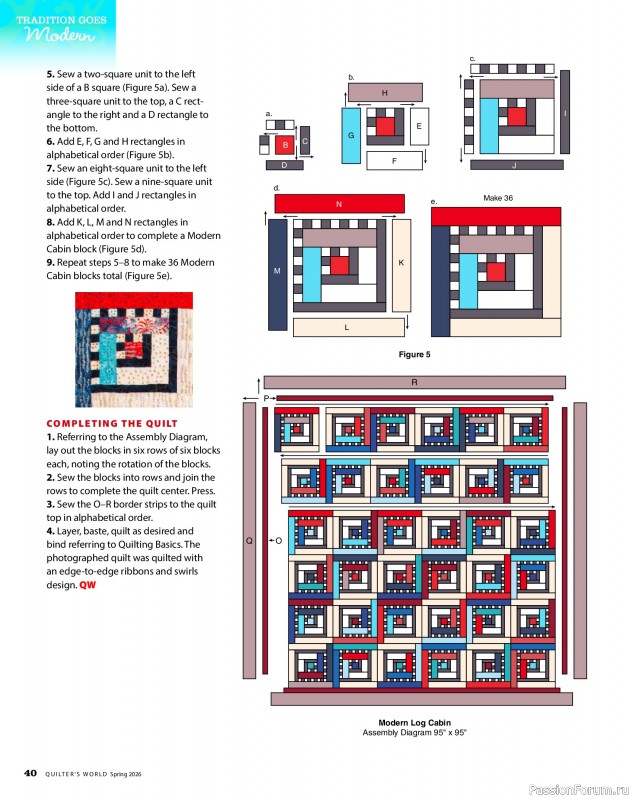 TRADITION GOES
Modern

5. Sew a two-square unit to the left side of a B square (Figure 5a). Sew a three-square unit to the top, a C rectangle to the right and a D rectangle to the bottom.
6. Add E, F, G and H rectangles in alphabetical order (Figure 5b).
7. Sew an eight-square unit to the left side (Figure 5c). Sew a nine-square unit to the top. Add I and J rectangles in alphabetical order.
8. Add K, L, M and N rectangles in alphabetical order to complete a Modern Cabin block (Figure 5d).
9. Repeat steps 5–8 to make 36 Modern Cabin blocks total (Figure 5e).

COMPLETING THE QUILT
1. Referring to the Assembly Diagram, lay out the blocks in six rows of six blocks each, noting the rotation of the blocks.
2. Sew the blocks into rows and join the rows to complete the quilt center. Press.
3. Sew the O–R border strips to the quilt top in alphabetical order.
4. Layer, baste, quilt as desired and bind referring to Quilting Basics. The photographed quilt was quilted with an edge-to-edge ribbons and swirls design. QW

a.
B
C
D
b.
H
G
E
F
c.
I
J
d.
N
M
K
L
e.
Make 36
Figure 5

R
P
Q
O

Modern Log Cabin
Assembly Diagram 95" x 95"

40 QUILTER'S WORLD Spring 2026

PassionForum.ru