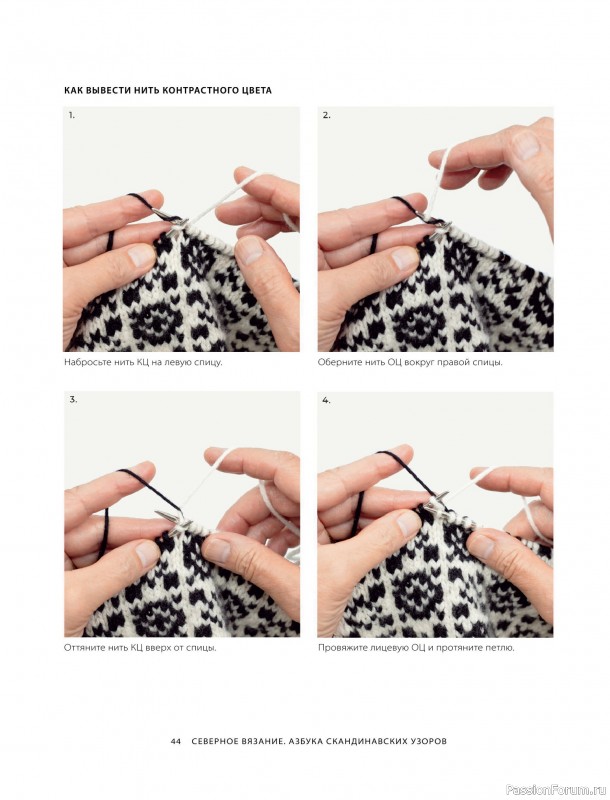 КАК ВЫВЕСТИ НИТЬ КОНТРАСТНОГО ЦВЕТА

1.

Набросьте нить КЦ на левую спицу.

2.

Оберните нить ОЦ вокруг правой спицы.

3.

Оттяните нить КЦ вверх от спицы.

4.

Провяжите лицевую ОЦ и протяните петлю.

44 СЕВЕРНОЕ ВЯЗАНИЕ. АЗБУКА СКАНДИНАВСКИХ УЗОРОВ

PassionForum.ru