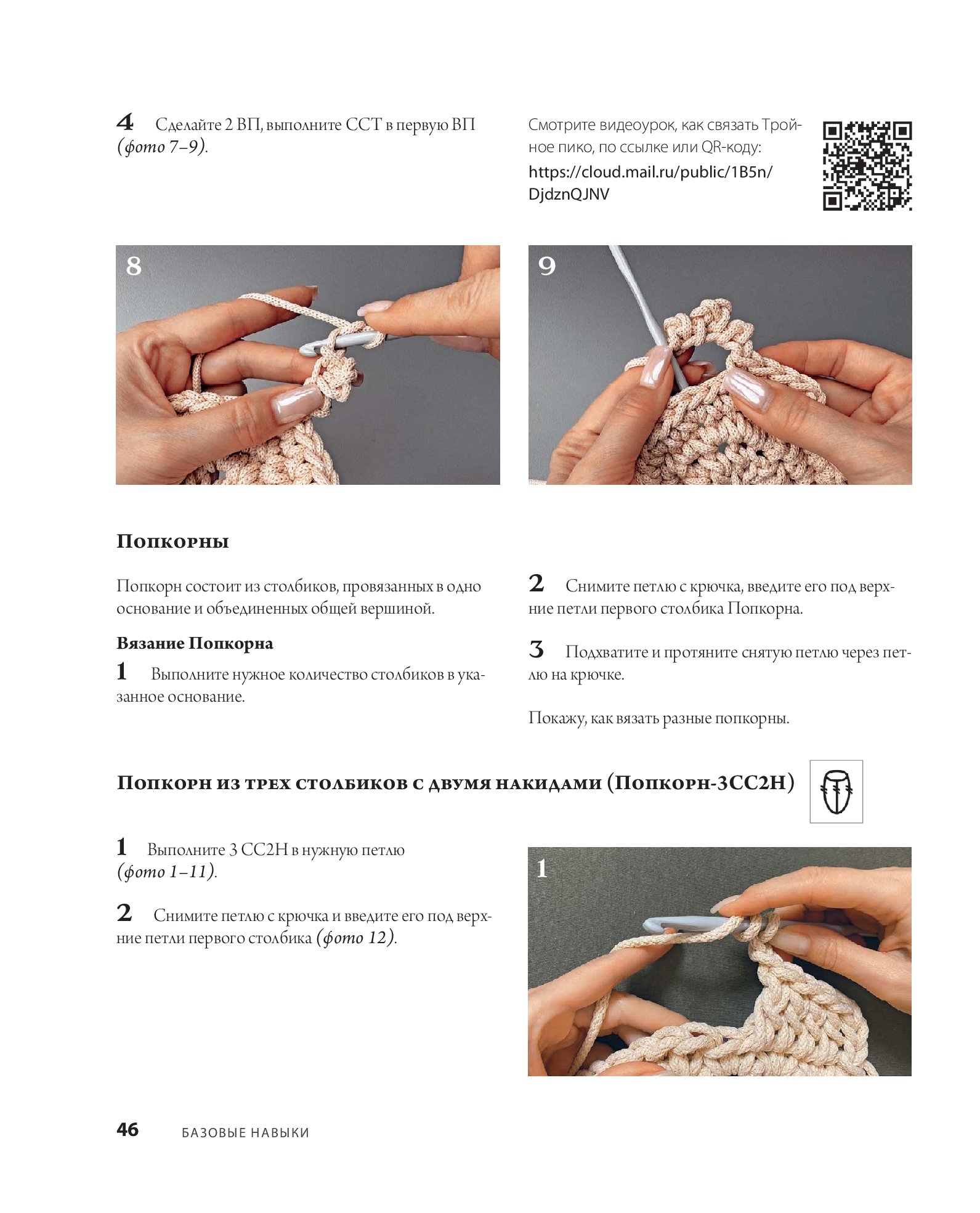 4 Сделайте 2 ВП, выполните ССТ в первую ВП (фото 7–9).

Смотрите видеоурок, как связать Тройное пико, по ссылке или QR-коду:
https://cloud.mail.ru/public/1B5n/DjdznQJNV

8

9

Попкорны

Попкорн состоит из столбиков, провязанных в одно основание и объединенных общей вершиной.

Вязание Попкорна

1 Выполните нужное количество столбиков в указанное основание.

2 Снимите петлю с крючка, введите его под верхние петли первого столбика Попкорна.

3 Подхватите и протяните снятую петлю через петлю на крючке.

Покажу, как вязать разные попкорны.

Попкорн из трех столбиков с двумя накидами (Попкорн-3СС2Н)

1 Выполните 3 СС2Н в нужную петлю (фото 1–11).

2 Снимите петлю с крючка и введите его под верхние петли первого столбика (фото 12).

1

46 БАЗОВЫЕ НАВЫКИ