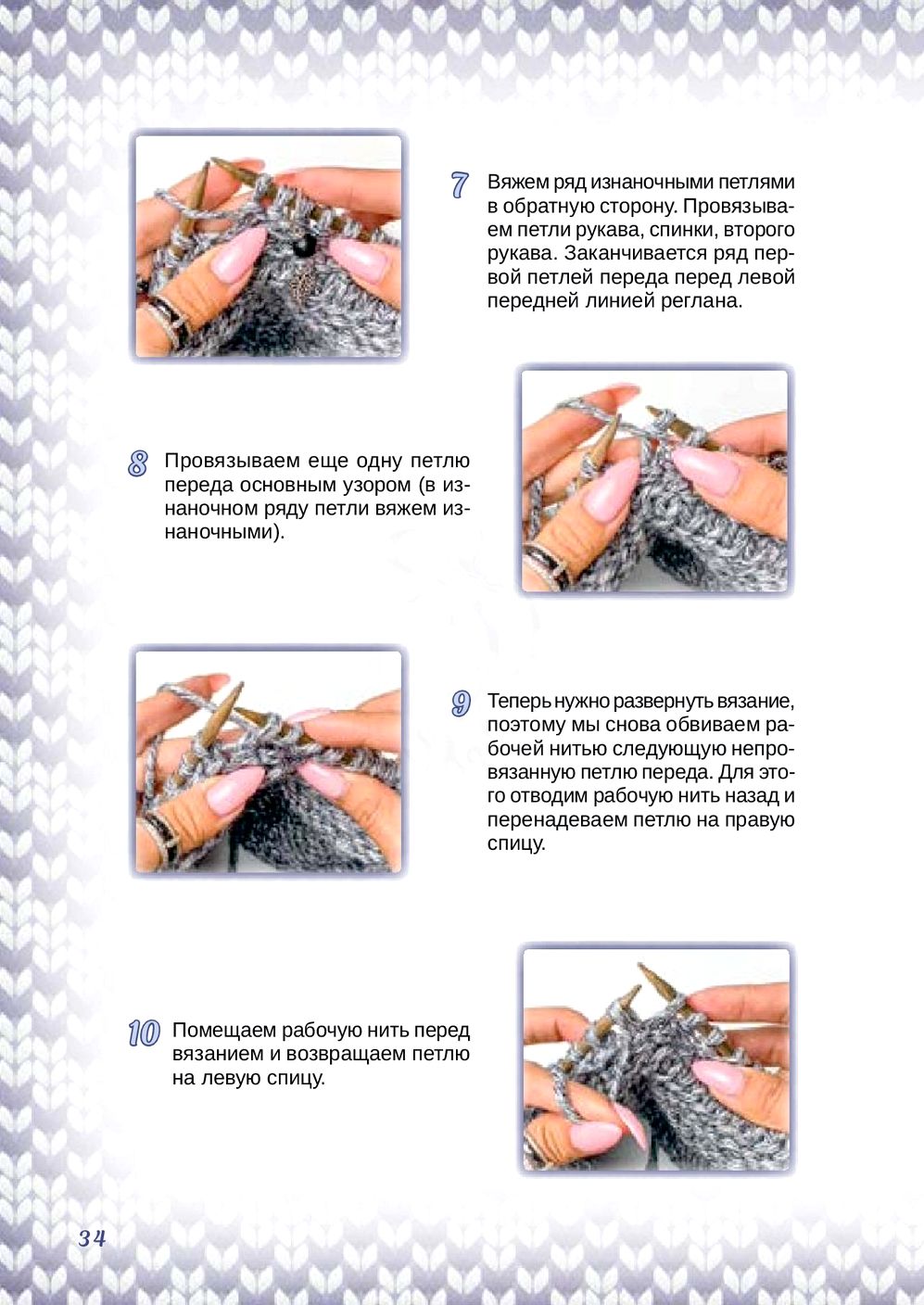 7 Вяжем ряд изнаночными петлями в обратную сторону. Провязываем петли рукава, спинки, второго рукава. Заканчивается ряд первой петлей переда перед левой передней линией реглана.

8 Провязываем еще одну петлю переда основным узором (в изнаночном ряду петли вяжем изнаночными).

9 Теперь нужно развернуть вязание, поэтому мы снова обвиваем рабочей нитью следующую непровязанную петлю переда. Для этого отводим рабочую нить назад и перенадеваем петлю на правую спицу.

10 Помещаем рабочую нить перед вязанием и возвращаем петлю на левую спицу.

34