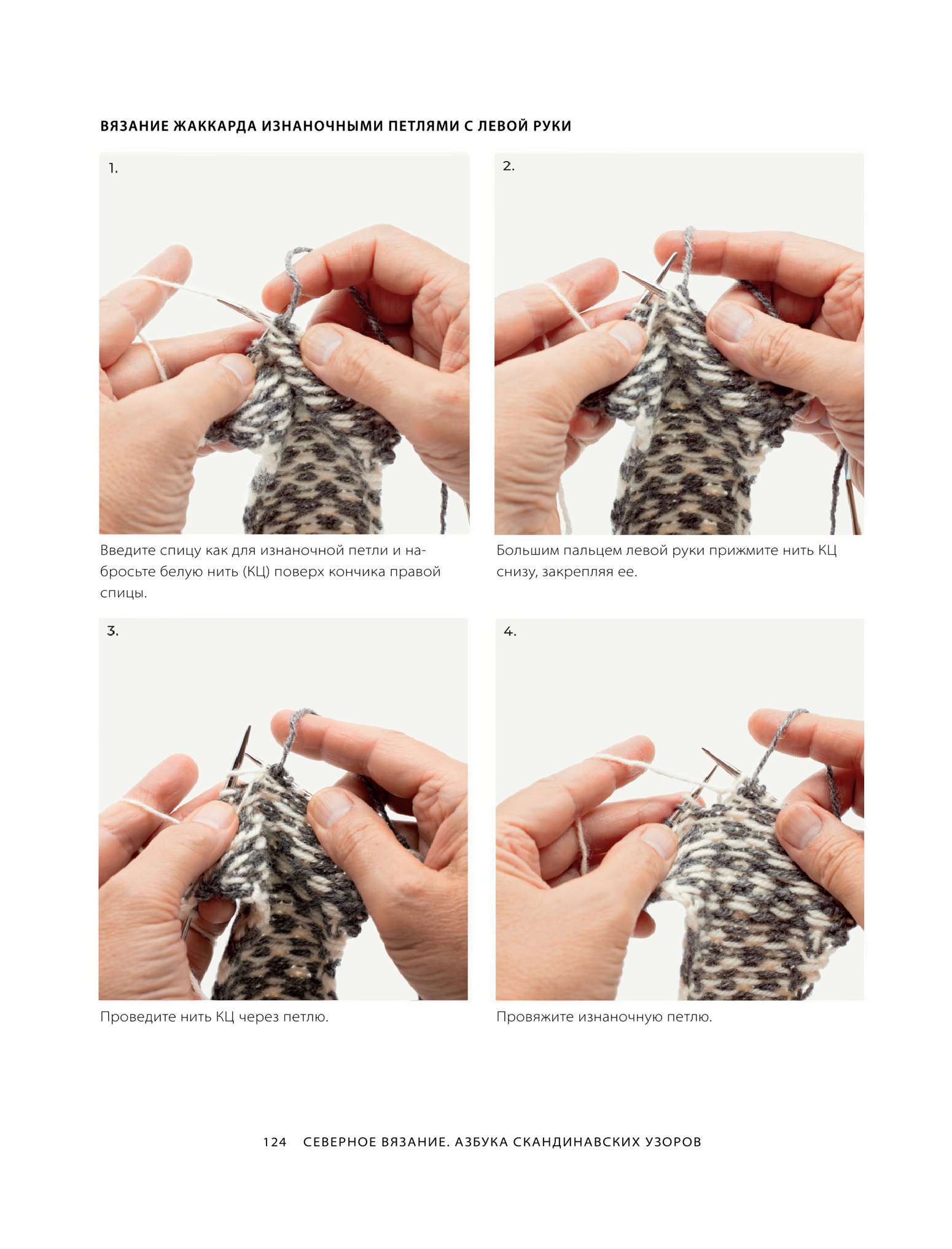 ВЯЗАНИЕ ЖАККАРДА ИЗНАНОЧНЫМИ ПЕТЛЯМИ С ЛЕВОЙ РУКИ

1.

Введите спицу как для изнаночной петли и набросьте белую нить (КЦ) поверх кончика правой спицы.

2.

Большим пальцем левой руки прижмите нить КЦ снизу, закрепляя ее.

3.

Проведите нить КЦ через петлю.

4.

Провяжите изнаночную петлю.

124 СЕВЕРНОЕ ВЯЗАНИЕ. АЗБУКА СКАНДИНАВСКИХ УЗОРОВ