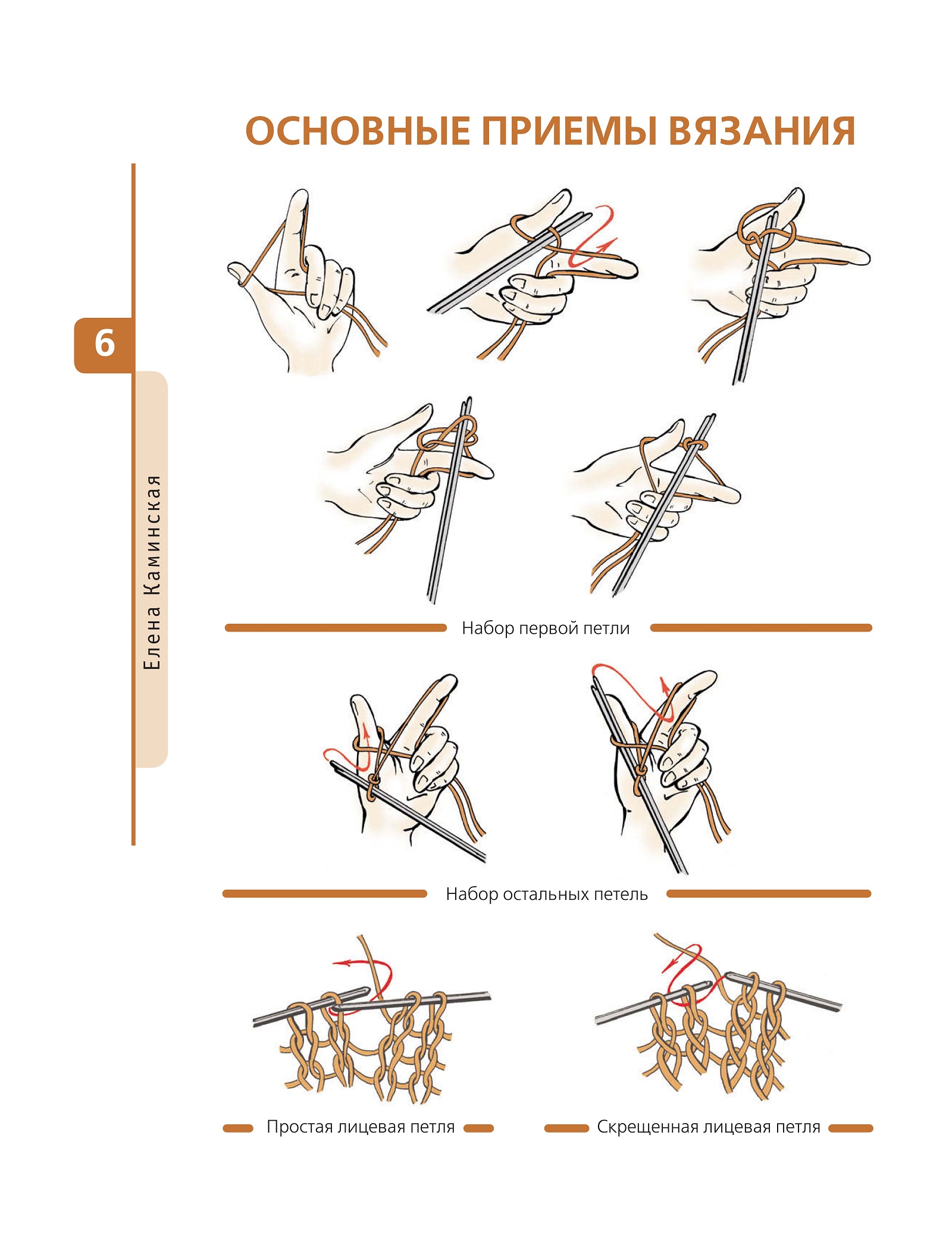 ОСНОВНЫЕ ПРИЕМЫ ВЯЗАНИЯ

6

Елена Каминская

Набор первой петли

Набор остальных петель

Простая лицевая петля

Скрещенная лицевая петля