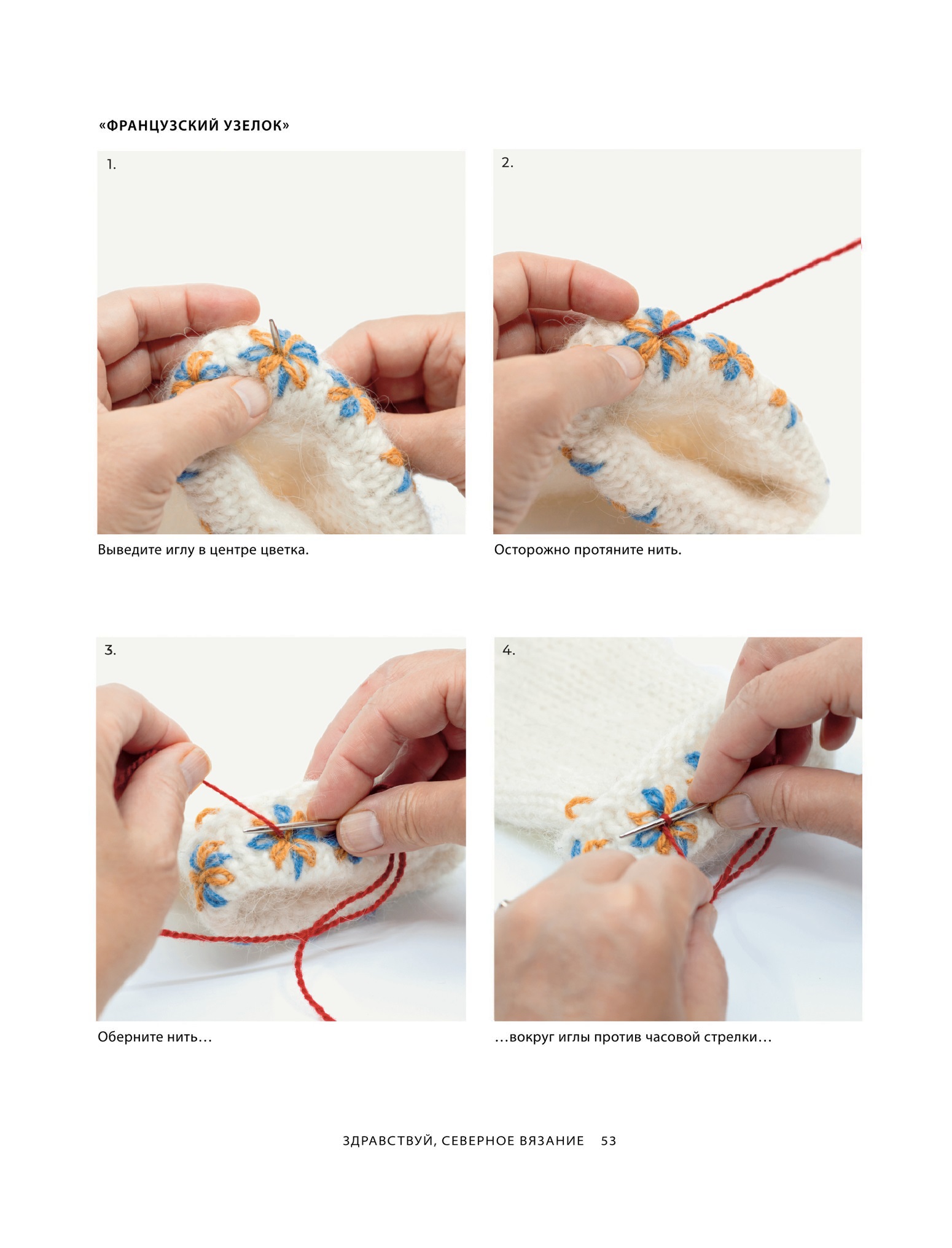 «ФРАНЦУЗСКИЙ УЗЕЛОК»

1.

Выведите иглу в центре цветка.

2.

Осторожно протяните нить.

3.

Оберните нить…

4.

…вокруг иглы против часовой стрелки…

ЗДРАВСТВУЙ, СЕВЕРНОЕ ВЯЗАНИЕ 53