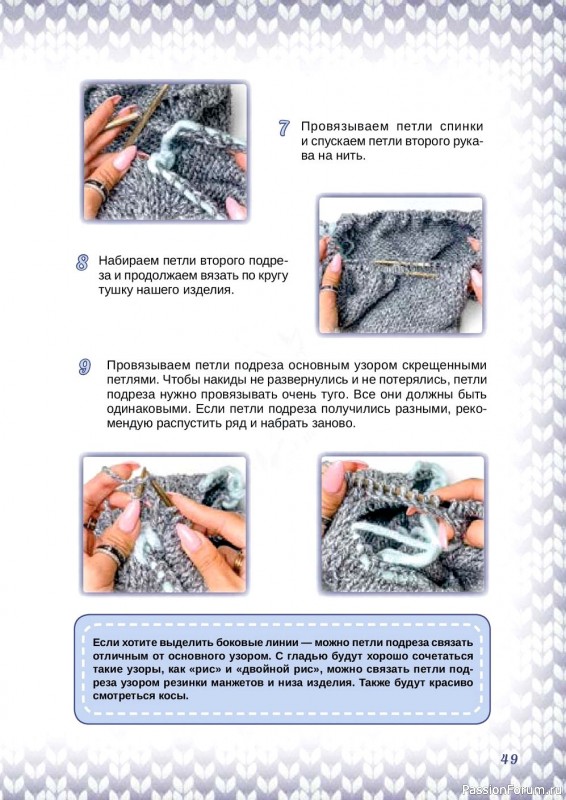 7 Провязываем петли спинки и спускаем петли второго рукава на нить.

8 Набираем петли второго подреза и продолжаем вязать по кругу тушку нашего изделия.

9 Провязываем петли подреза основным узором скрещенными петлями. Чтобы накиды не развернулись и не потерялись, петли подреза нужно провязывать очень туго. Все они должны быть одинаковыми. Если петли подреза получились разными, рекомендую распустить ряд и набрать заново.

Если хотите выделить боковые линии — можно петли подреза связать отличным от основного узором. С гладью будут хорошо сочетаться такие узоры, как «рис» и «двойной рис», можно связать петли подреза узором резинки манжетов и низа изделия. Также будут красиво смотреться косы.

49

PassionForum.ru