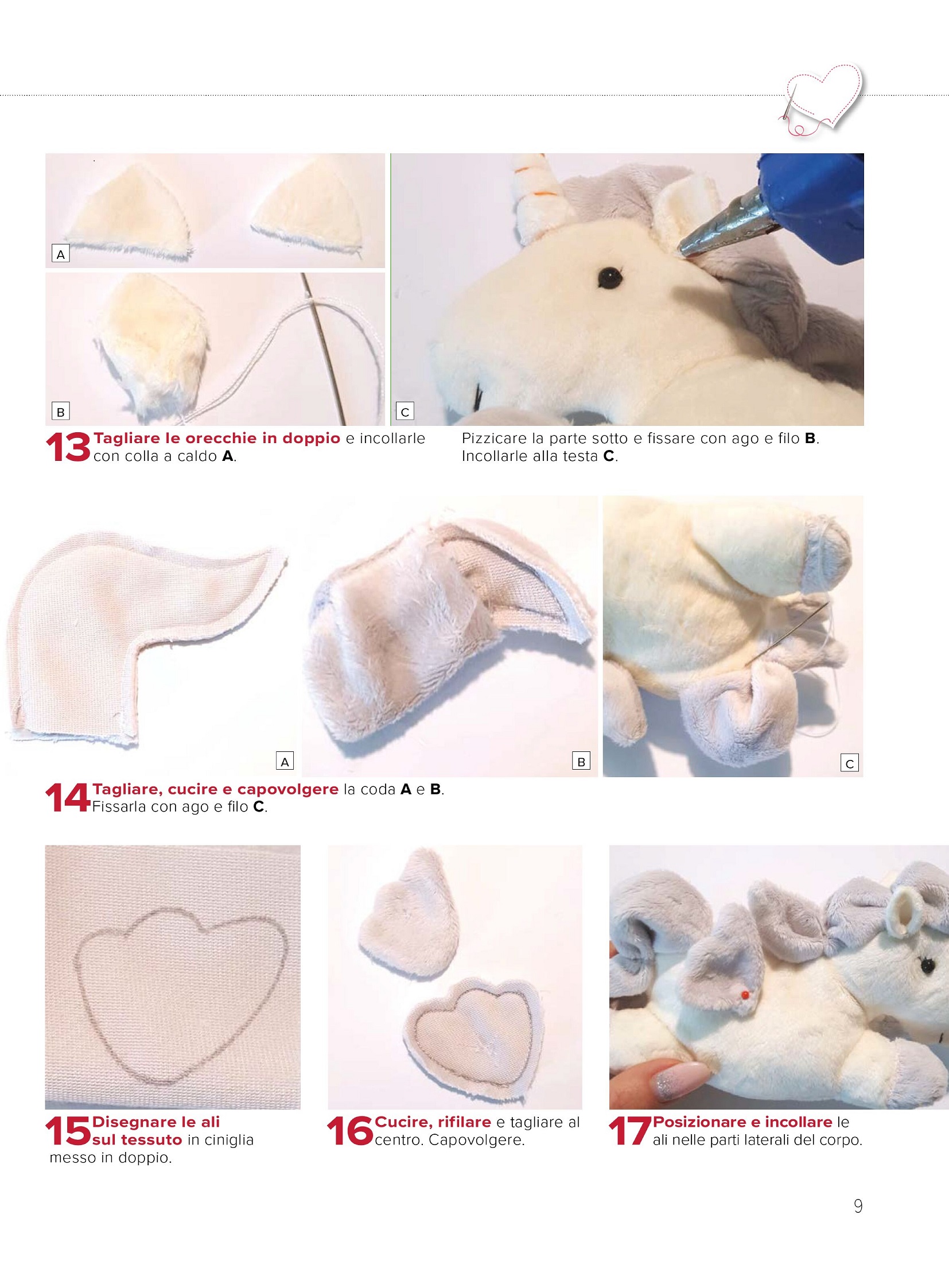 A

B

C

13 Tagliare le orecchie in doppio e incollarle con colla a caldo A.

Pizzicare la parte sotto e fissare con ago e filo B. Incollarle alla testa C.

A

B

C

14 Tagliare, cucire e capovolgere la coda A e B. Fissarla con ago e filo C.

15 Disegnare le ali sul tessuto in ciniglia messo in doppio.

16 Cucire, rifilare e tagliare al centro. Capovolgere.

17 Posizionare e incollare le ali nelle parti laterali del corpo.

9