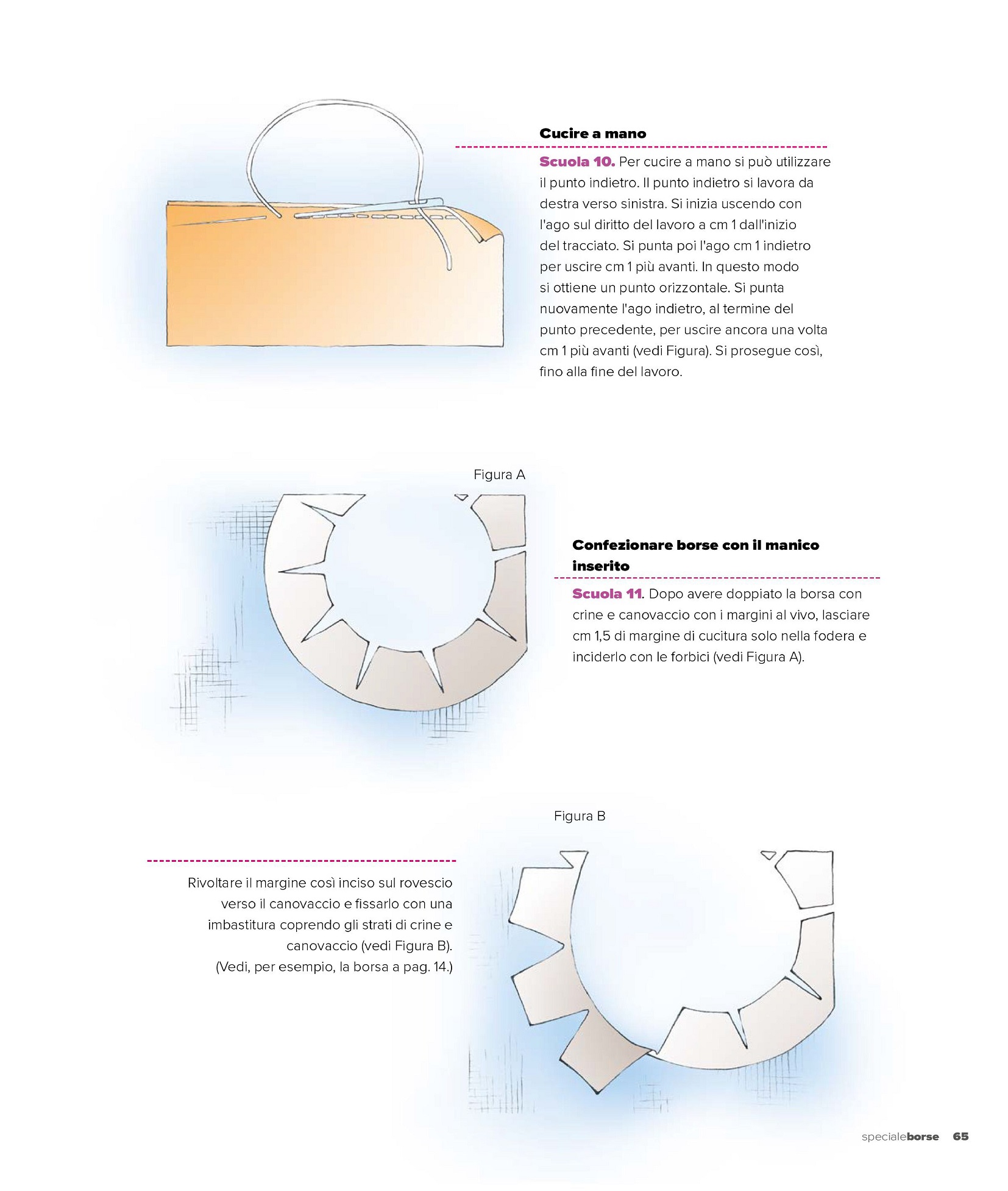 Cucire a mano

Scuola 10. Per cucire a mano si può utilizzare il punto indietro. Il punto indietro si lavora da destra verso sinistra. Si inizia uscendo con l'ago sul diritto del lavoro a cm 1 dall'inizio del tracciato. Si punta poi l'ago cm 1 indietro per uscire cm 1 più avanti. In questo modo si ottiene un punto orizzontale. Si punta nuovamente l'ago indietro, al termine del punto precedente, per uscire ancora una volta cm 1 più avanti (vedi Figura). Si prosegue così, fino alla fine del lavoro.

Figura A

Confezionare borse con il manico inserito

Scuola 11. Dopo avere doppiato la borsa con crine e canovaccio con i margini al vivo, lasciare cm 1,5 di margine di cucitura solo nella fodera e inciderlo con le forbici (vedi Figura A).

Figura B

Rivoltare il margine così inciso sul rovescio verso il canovaccio e fissarlo con una imbastitura coprendo gli strati di crine e canovaccio (vedi Figura B).
(Vedi, per esempio, la borsa a pag. 14.)

specialeborse 65