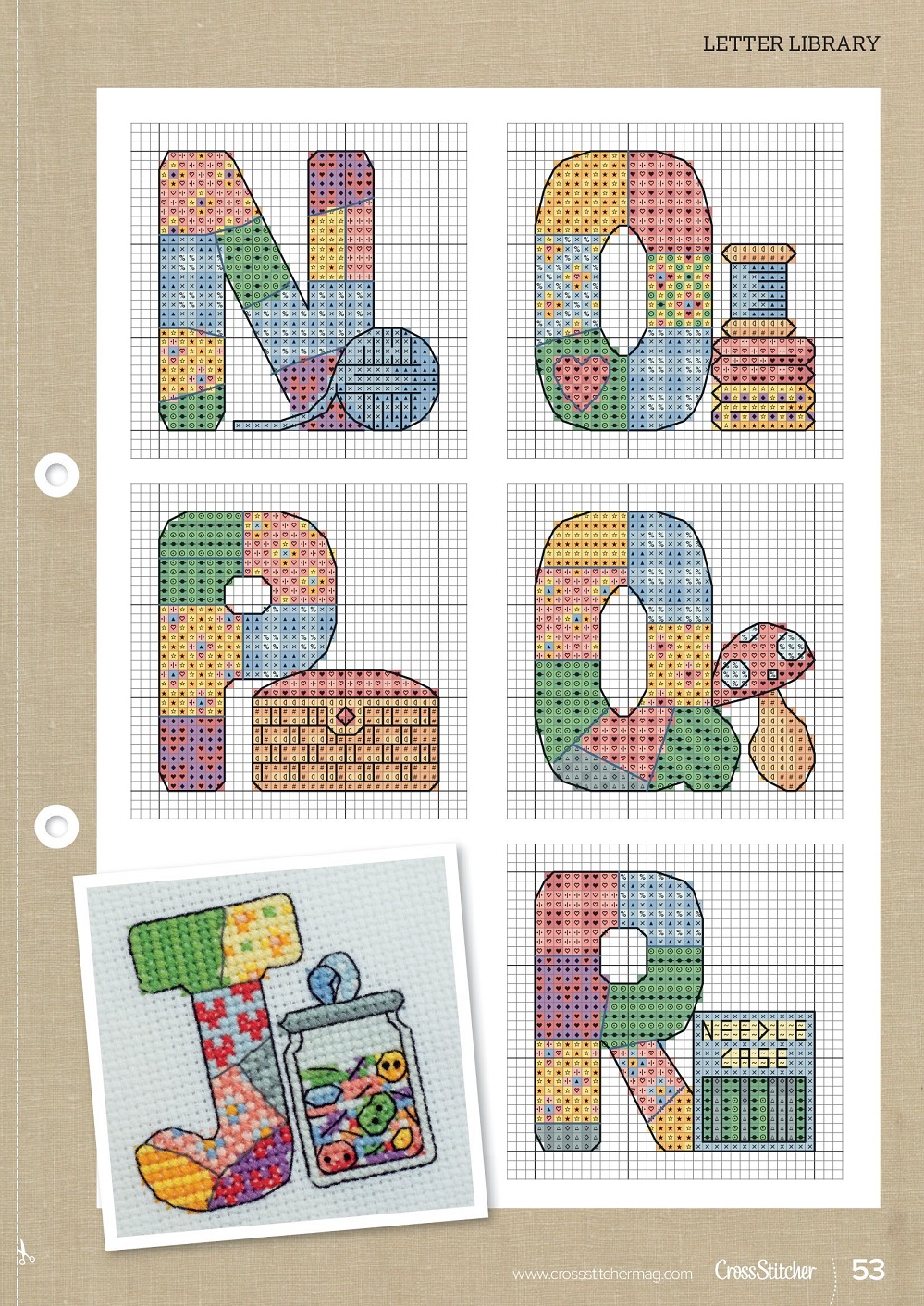 LETTER LIBRARY

NEEDLE CASE

www.crossstitchermag.com CrossStitcher 53