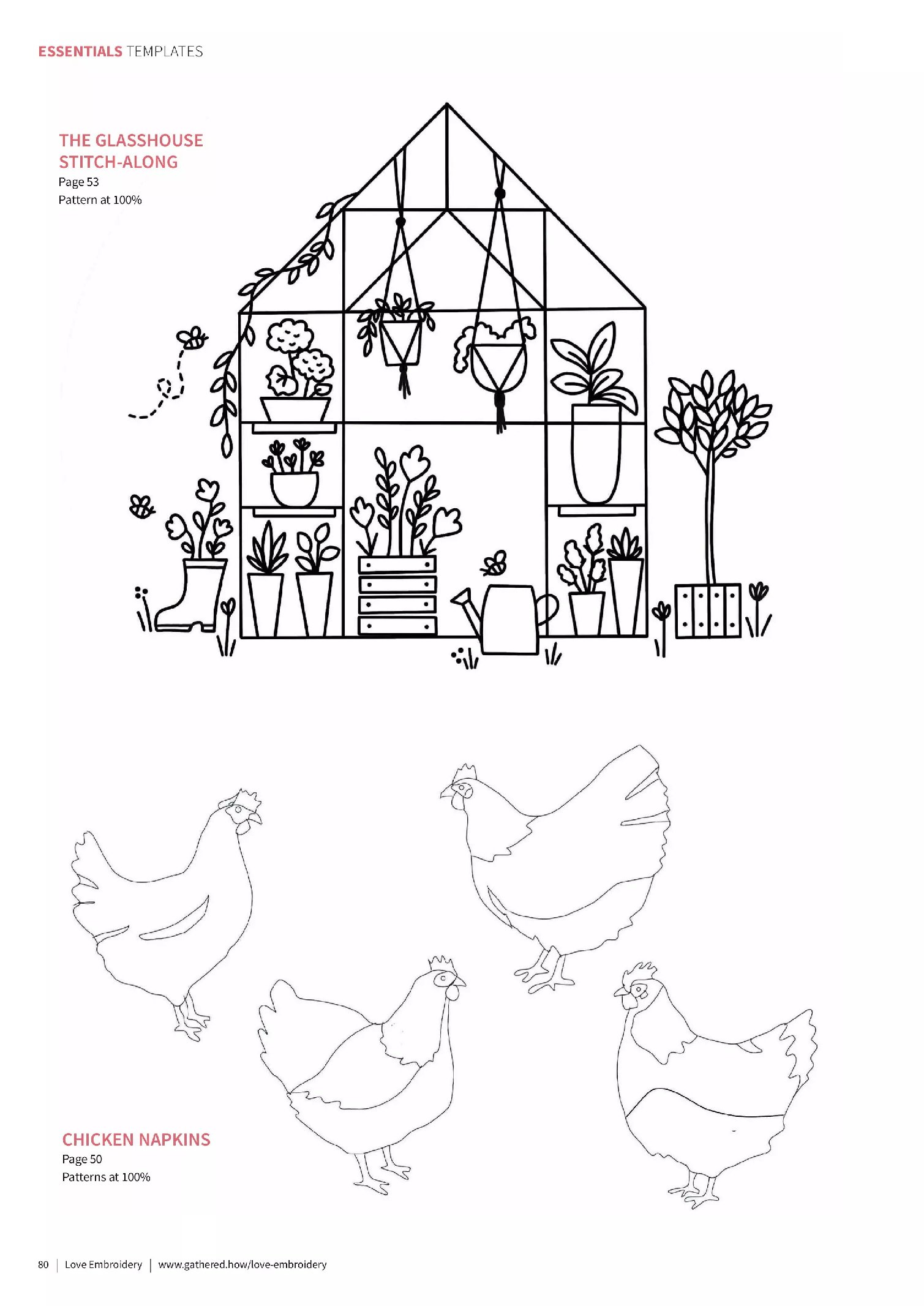 ESSENTIALS TEMPLATES

THE GLASSHOUSE STITCH-ALONG
Page 53
Pattern at 100%

CHICKEN NAPKINS
Page 50
Patterns at 100%

80 | Love Embroidery | www.gathered.how/love-embroidery