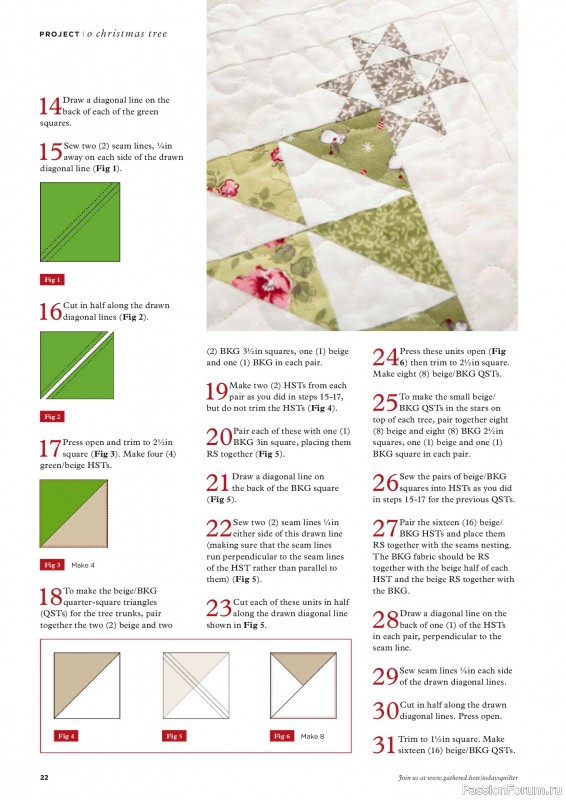 PROJECT | o christmas tree

14 Draw a diagonal line on the back of each of the green squares.

15 Sew two (2) seam lines, ¼in away on each side of the drawn diagonal line (Fig 1).

Fig 1

16 Cut in half along the drawn diagonal lines (Fig 2).

Fig 2

17 Press open and trim to 2½in square (Fig 3). Make four (4) green/beige HSTs.

Fig 3 Make 4

18 To make the beige/BKG quarter-square triangles (QSTs) for the tree trunks, pair together the two (2) beige and two (2) BKG 3½in squares, one (1) beige and one (1) BKG in each pair.

19 Make two (2) HSTs from each pair as you did in steps 15-17, but do not trim the HSTs (Fig 4).

20 Pair each of these with one (1) BKG 3in square, placing them RS together (Fig 5).

21 Draw a diagonal line on the back of the BKG square (Fig 5).

22 Sew two (2) seam lines ¼in either side of this drawn line (making sure that the seam lines run perpendicular to the seam lines of the HST rather than parallel to them) (Fig 5).

23 Cut each of these units in half along the drawn diagonal line shown in Fig 5.

24 Press these units open (Fig 6) then trim to 2½in square. Make eight (8) beige/BKG QSTs.

25 To make the small beige/BKG QSTs in the stars on top of each tree, pair together eight (8) beige and eight (8) BKG 2½in squares, one (1) beige and one (1) BKG square in each pair.

26 Sew the pairs of beige/BKG squares into HSTs as you did in steps 15-17 for the previous QSTs.

27 Pair the sixteen (16) beige/BKG HSTs and place them RS together with the seams nesting. The BKG fabric should be RS together with the beige half of each HST and the beige RS together with the BKG.

28 Draw a diagonal line on the back of one (1) of the HSTs in each pair, perpendicular to the seam line.

29 Sew seam lines ¼in each side of the drawn diagonal lines.

30 Cut in half along the drawn diagonal lines. Press open.

31 Trim to 1½in square. Make sixteen (16) beige/BKG QSTs.

Fig 4 Fig 5 Fig 6 Make 8

22

Join us at www.gathered.how/todaysquilter

PassionForum.ru