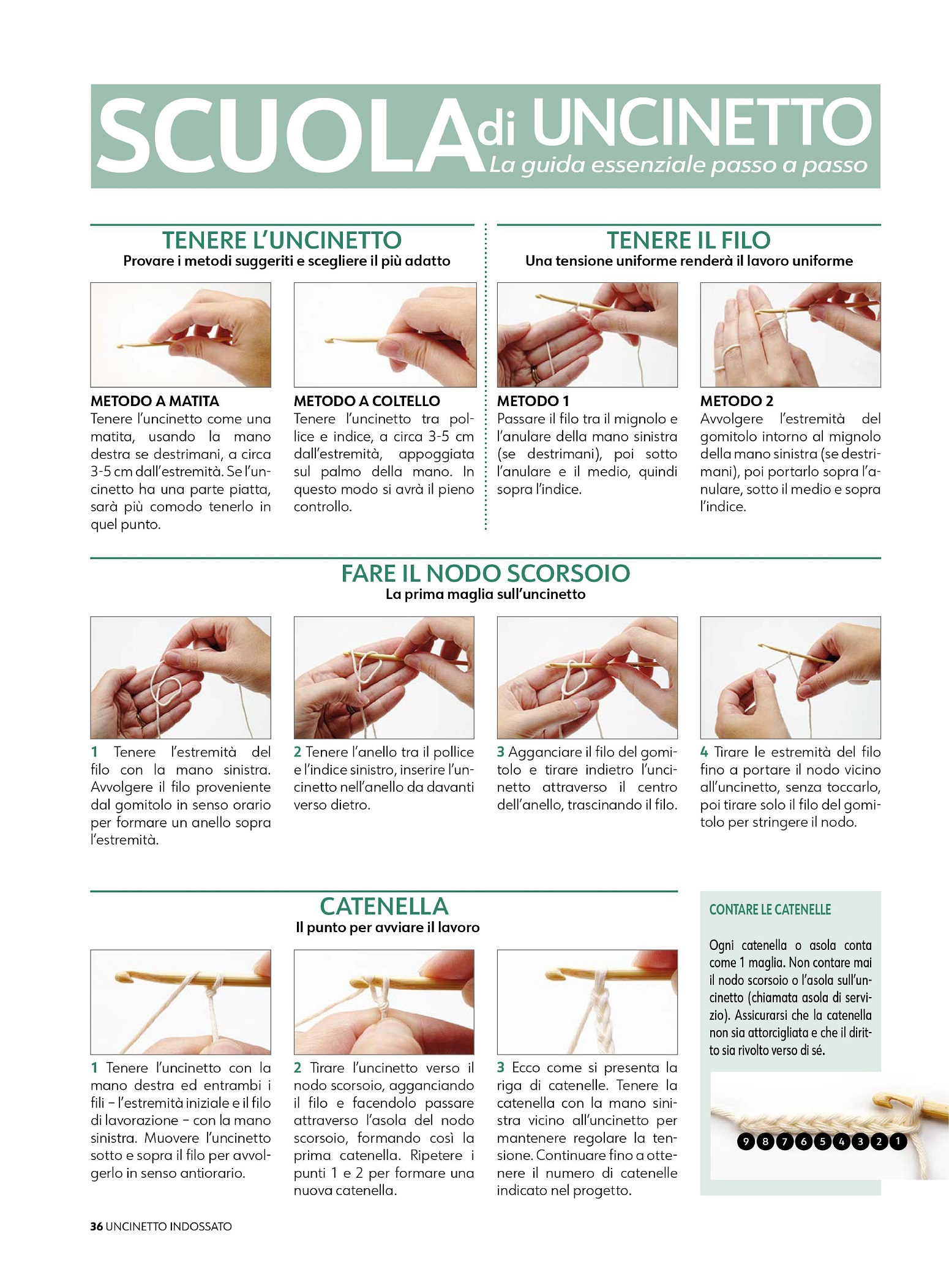 SCUOLA di UNCINETTO
La guida essenziale passo a passo

TENERE L'UNCINETTO
Provare i metodi suggeriti e scegliere il più adatto

METODO A MATITA
Tenere l'uncinetto come una matita, usando la mano destra se destrimani, a circa 3-5 cm dall'estremità. Se l'uncinetto ha una parte piatta, sarà più comodo tenerlo in quel punto.

METODO A COLTELLO
Tenere l'uncinetto tra pollice e indice, a circa 3-5 cm dall'estremità, appoggiata sul palmo della mano. In questo modo si avrà il pieno controllo.

TENERE IL FILO
Una tensione uniforme renderà il lavoro uniforme

METODO 1
Passare il filo tra il mignolo e l'anulare della mano sinistra (se destrimani), poi sotto l'anulare e il medio, quindi sopra l'indice.

METODO 2
Avvolgere l'estremità del gomitolo intorno al mignolo della mano sinistra (se destrimani), poi portarlo sopra l'anulare, sotto il medio e sopra l'indice.

FARE IL NODO SCORSOIO
La prima maglia sull'uncinetto

1 Tenere l'estremità del filo con la mano sinistra. Avvolgere il filo proveniente dal gomitolo in senso orario per formare un anello sopra l'estremità.

2 Tenere l'anello tra il pollice e l'indice sinistro, inserire l'uncinetto nell'anello da davanti verso dietro.

3 Agganciare il filo del gomitolo e tirare indietro l'uncinetto attraverso il centro dell'anello, trascinando il filo.

4 Tirare le estremità del filo fino a portare il nodo vicino all'uncinetto, senza toccarlo, poi tirare solo il filo del gomitolo per stringere il nodo.

CATENELLA
Il punto per avviare il lavoro

1 Tenere l'uncinetto con la mano destra ed entrambi i fili – l'estremità iniziale e il filo di lavorazione – con la mano sinistra. Muovere l'uncinetto sotto e sopra il filo per avvolgerlo in senso antiorario.

2 Tirare l'uncinetto verso il nodo scorsoio, agganciando il filo e facendolo passare attraverso l'asola del nodo scorsoio, formando così la prima catenella. Ripetere i punti 1 e 2 per formare una nuova catenella.

3 Ecco come si presenta la riga di catenelle. Tenere la catenella con la mano sinistra vicino all'uncinetto per mantenere regolare la tensione. Continuare fino a ottenere il numero di catenelle indicato nel progetto.

CONTARE LE CATENELLE
Ogni catenella o asola conta come 1 maglia. Non contare mai il nodo scorsoio o l'asola sull'uncinetto (chiamata asola di servizio). Assicurarsi che la catenella non sia attorcigliata e che il diritto sia rivolto verso di sé.

9 8 7 6 5 4 3 2 1

36 UNCINETTO INDOSSATO