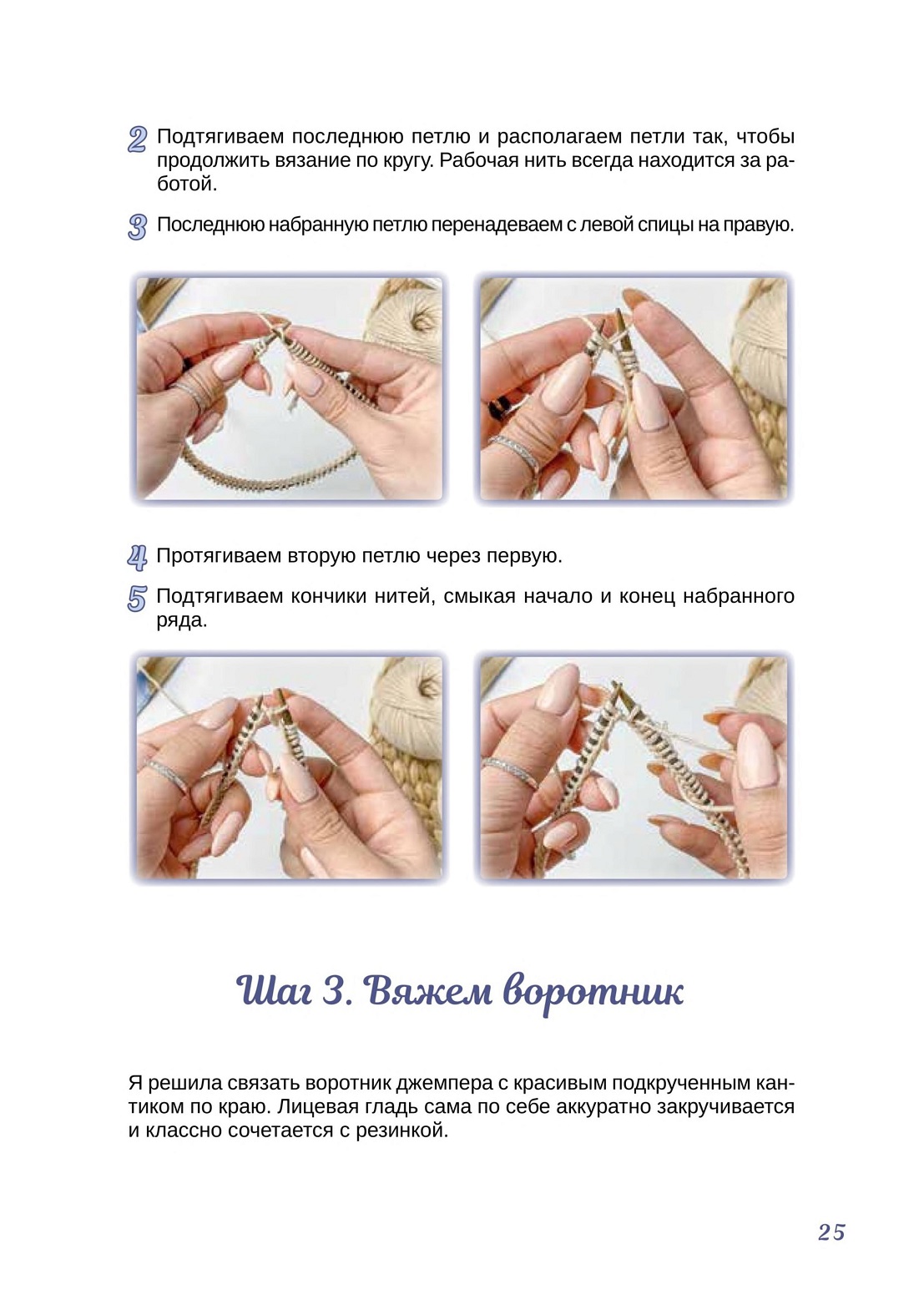 2 Подтягиваем последнюю петлю и располагаем петли так, чтобы продолжить вязание по кругу. Рабочая нить всегда находится за работой.

3 Последнюю набранную петлю перенадеваем с левой спицы на правую.

4 Протягиваем вторую петлю через первую.

5 Подтягиваем кончики нитей, смыкая начало и конец набранного ряда.

Шаг 3. Вяжем воротник

Я решила связать воротник джемпера с красивым подкрученным кантиком по краю. Лицевая гладь сама по себе аккуратно закручивается и классно сочетается с резинкой.

25