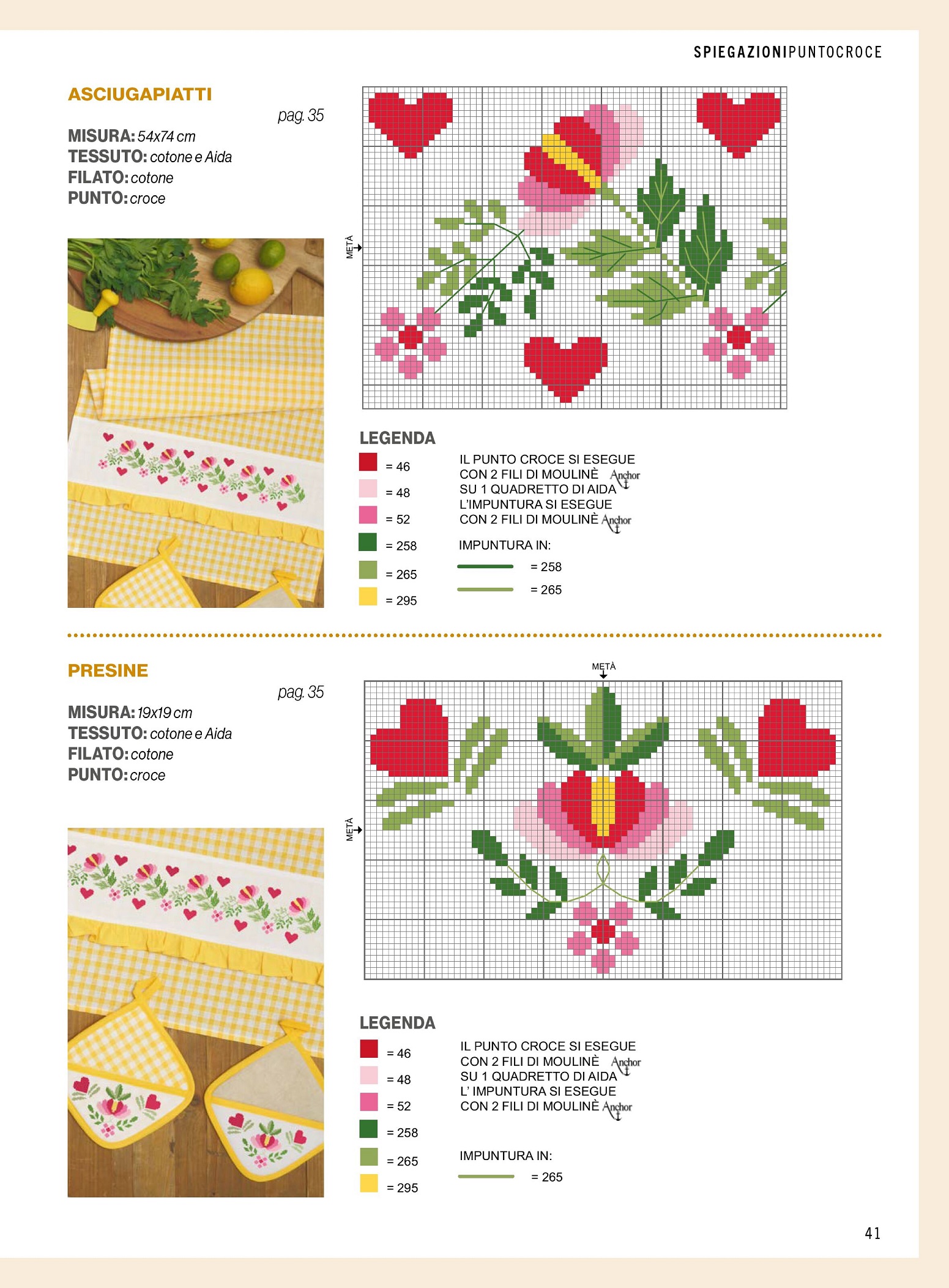 SPIEGAZIONIPUNTOCROCE

ASCIUGAPIATTI

pag. 35

MISURA: 54x74 cm
TESSUTO: cotone e Aida
FILATO: cotone
PUNTO: croce

METÀ

LEGENDA

= 46
= 48
= 52
= 258
= 265
= 295

IL PUNTO CROCE SI ESEGUE CON 2 FILI DI MOULINÈ Anchor SU 1 QUADRETTO DI AIDA
L'IMPUNTURA SI ESEGUE CON 2 FILI DI MOULINÈ Anchor

IMPUNTURA IN:
= 258
= 265

PRESINE

pag. 35

MISURA: 19x19 cm
TESSUTO: cotone e Aida
FILATO: cotone
PUNTO: croce

METÀ

METÀ

LEGENDA

= 46
= 48
= 52
= 258
= 265
= 295

IL PUNTO CROCE SI ESEGUE CON 2 FILI DI MOULINÈ Anchor SU 1 QUADRETTO DI AIDA
L' IMPUNTURA SI ESEGUE CON 2 FILI DI MOULINÈ Anchor

IMPUNTURA IN:
= 265

41