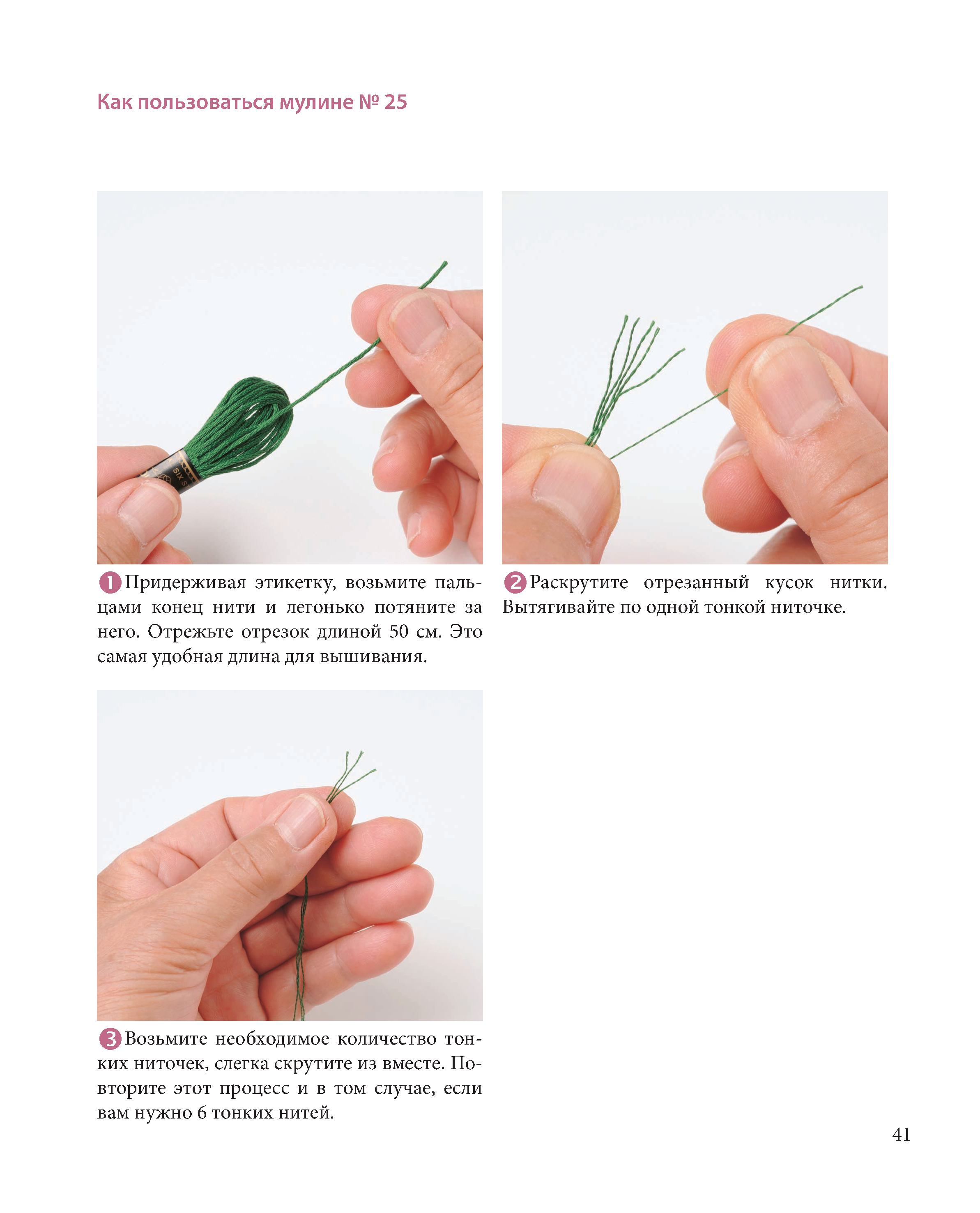 Как пользоваться мулине № 25

1 Придерживая этикетку, возьмите пальцами конец нити и легонько потяните за него. Отрежьте отрезок длиной 50 см. Это самая удобная длина для вышивания.

2 Раскрутите отрезанный кусок нитки. Вытягивайте по одной тонкой ниточке.

3 Возьмите необходимое количество тонких ниточек, слегка скрутите из вместе. Повторите этот процесс и в том случае, если вам нужно 6 тонких нитей.

41